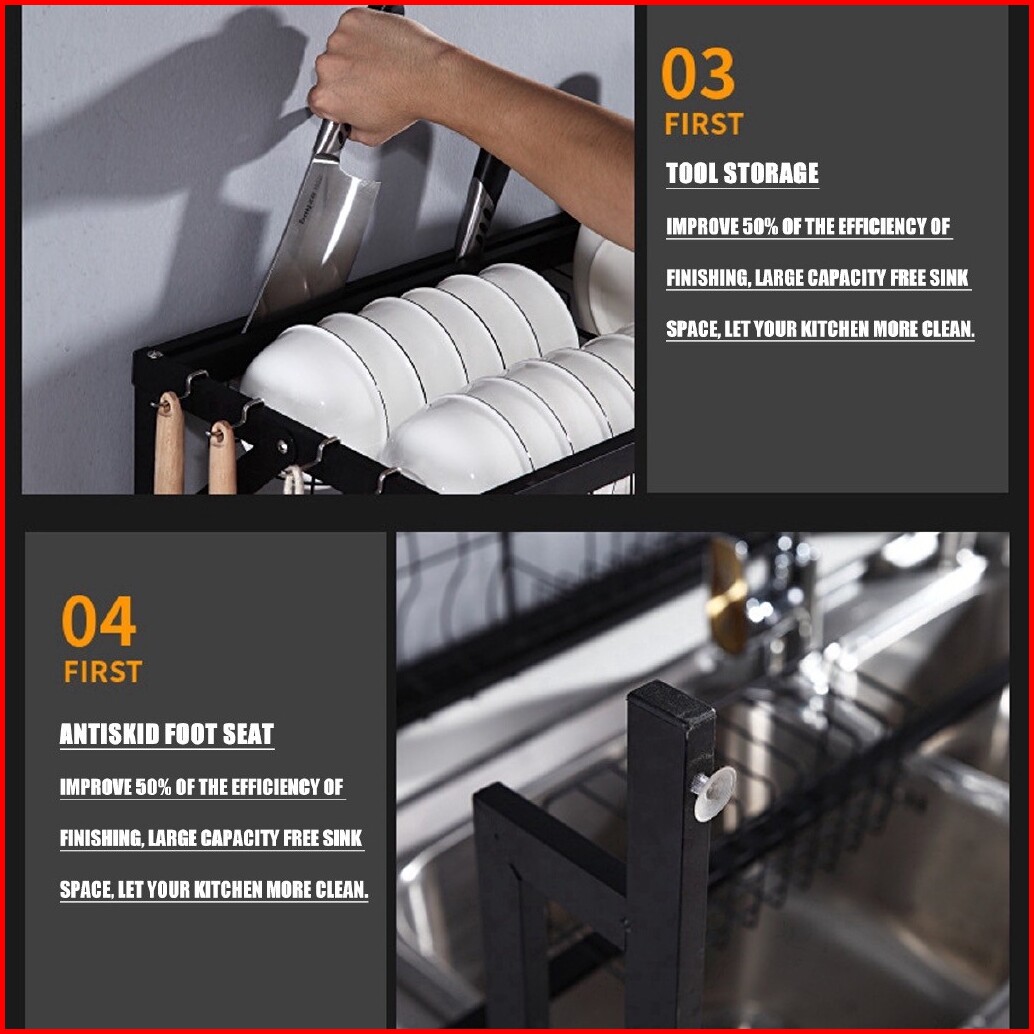 03
FIRST

TOOL STORAGE

IMPROVE 50% OF THE EFFICIENCY OF FINISHING, LARGE CAPACITY FREE SINK SPACE, LET YOUR KITCHEN MORE CLEAN.

04
FIRST

ANTISKID FOOT SEAT

IMPROVE 50% OF THE EFFICIENCY OF FINISHING, LARGE CAPACITY FREE SINK SPACE, LET YOUR KITCHEN MORE CLEAN.