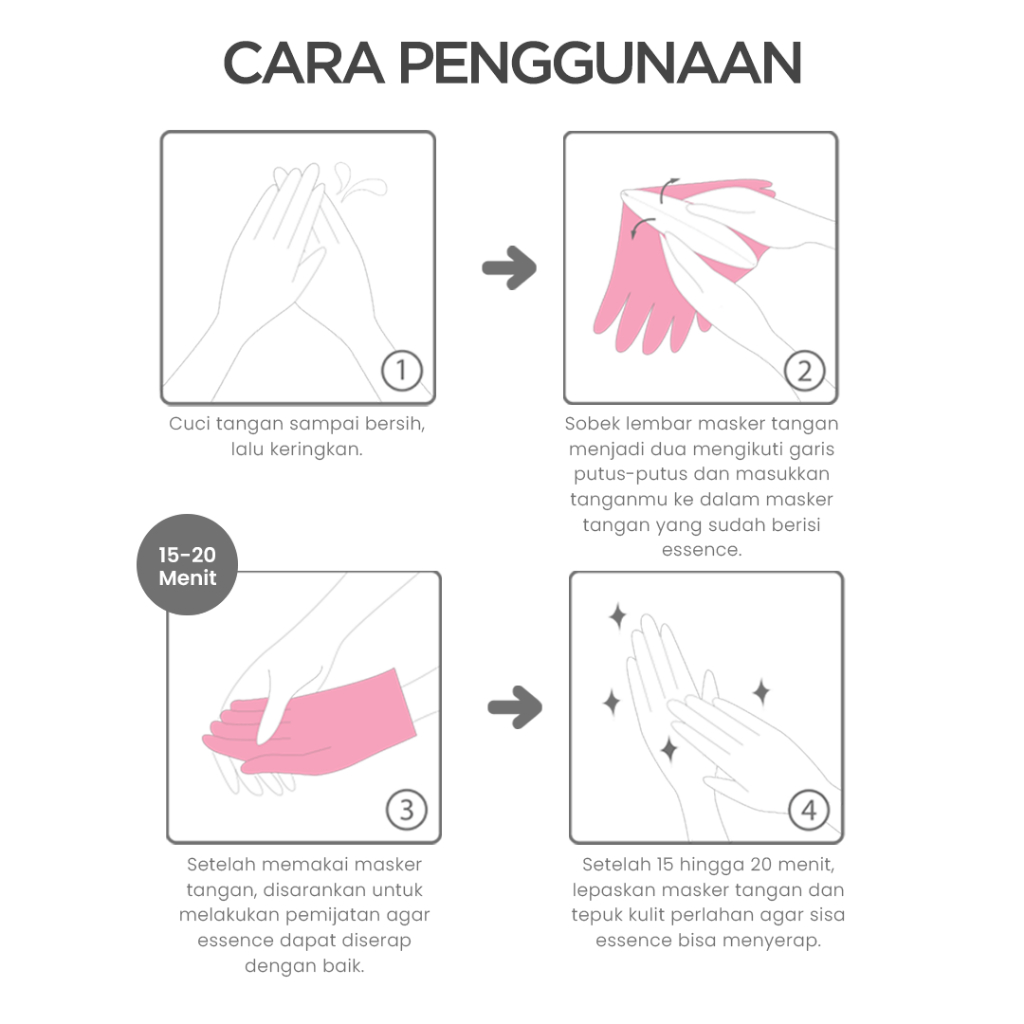 CARA PENGGUNAAN

1

Cuci tangan sampai bersih, lalu keringkan.

2

Sobek lembar masker tangan menjadi dua mengikuti garis putus-putus dan masukkan tanganmu ke dalam masker tangan yang sudah berisi essence.

15-20 Menit

3

Setelah memakai masker tangan, disarankan untuk melakukan pemijatan agar essence dapat diserap dengan baik.

4

Setelah 15 hingga 20 menit, lepaskan masker tangan dan tepuk kulit perlahan agar sisa essence bisa menyerap.