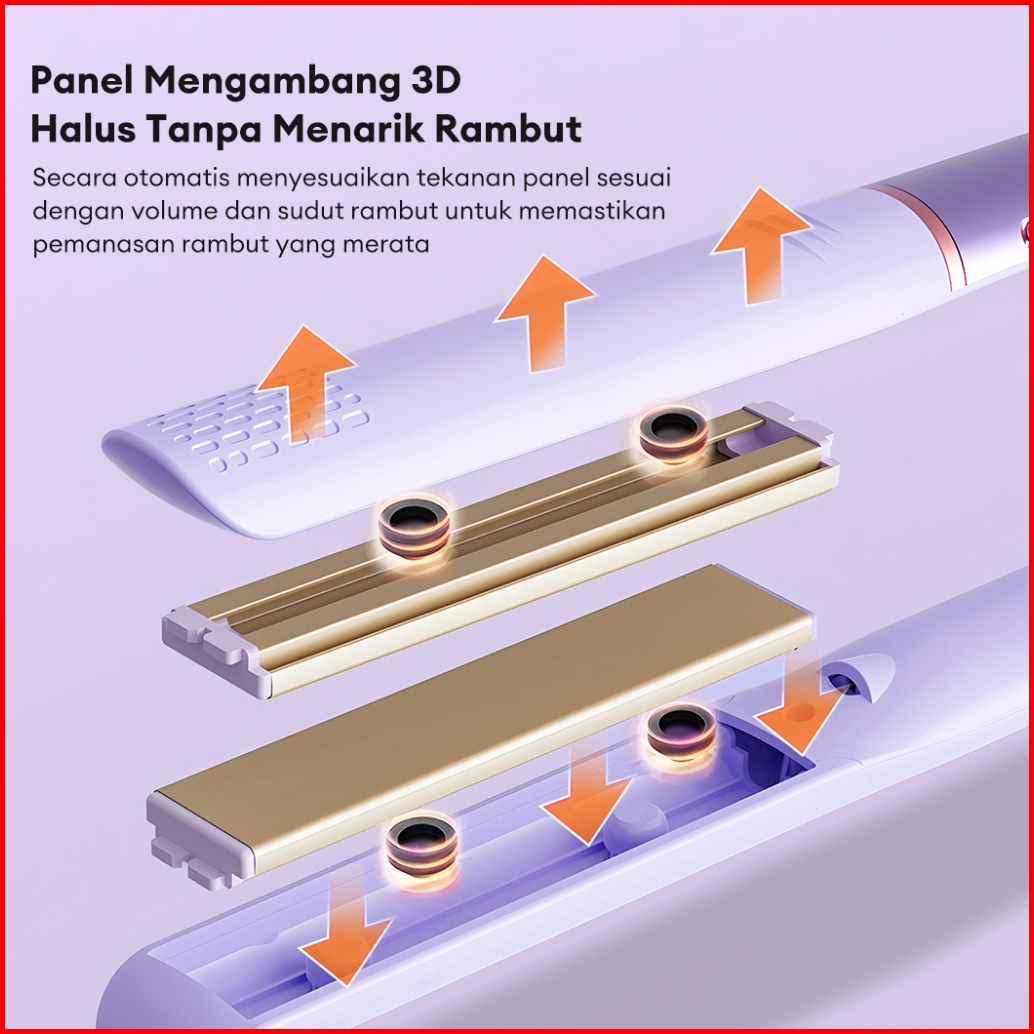 Panel Mengambang 3D
Halus Tanpa Menarik Rambut

Secara otomatis menyesuaikan tekanan panel sesuai dengan volume dan sudut rambut untuk memastikan pemanasan rambut yang merata