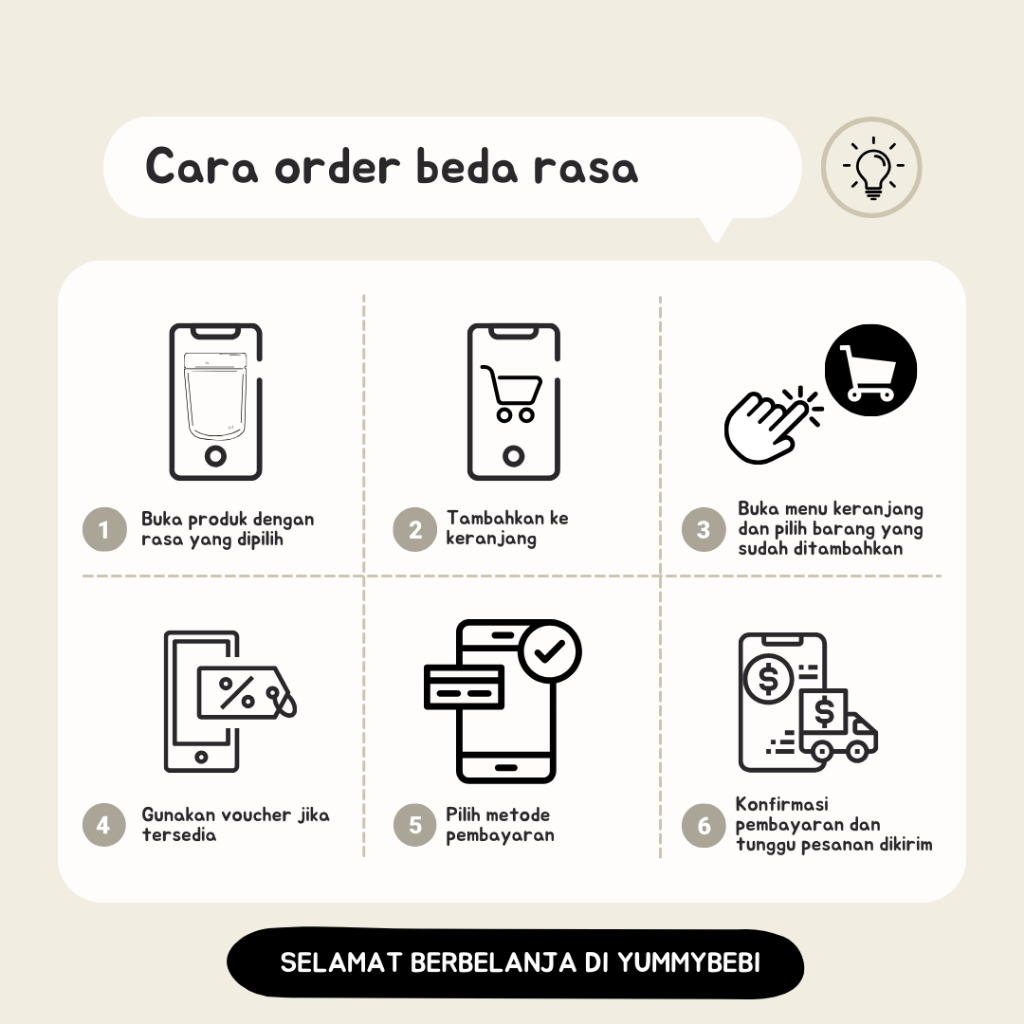 Cara order beda rasa

1 Buka produk dengan rasa yang dipilih

2 Tambahkan ke keranjang

3 Buka menu keranjang dan pilih barang yang sudah ditambahkan

4 Gunakan voucher jika tersedia

5 Pilih metode pembayaran

6 Konfirmasi pembayaran dan tunggu pesanan dikirim

SELAMAT BERBELANJA DI YUMMYBEBI