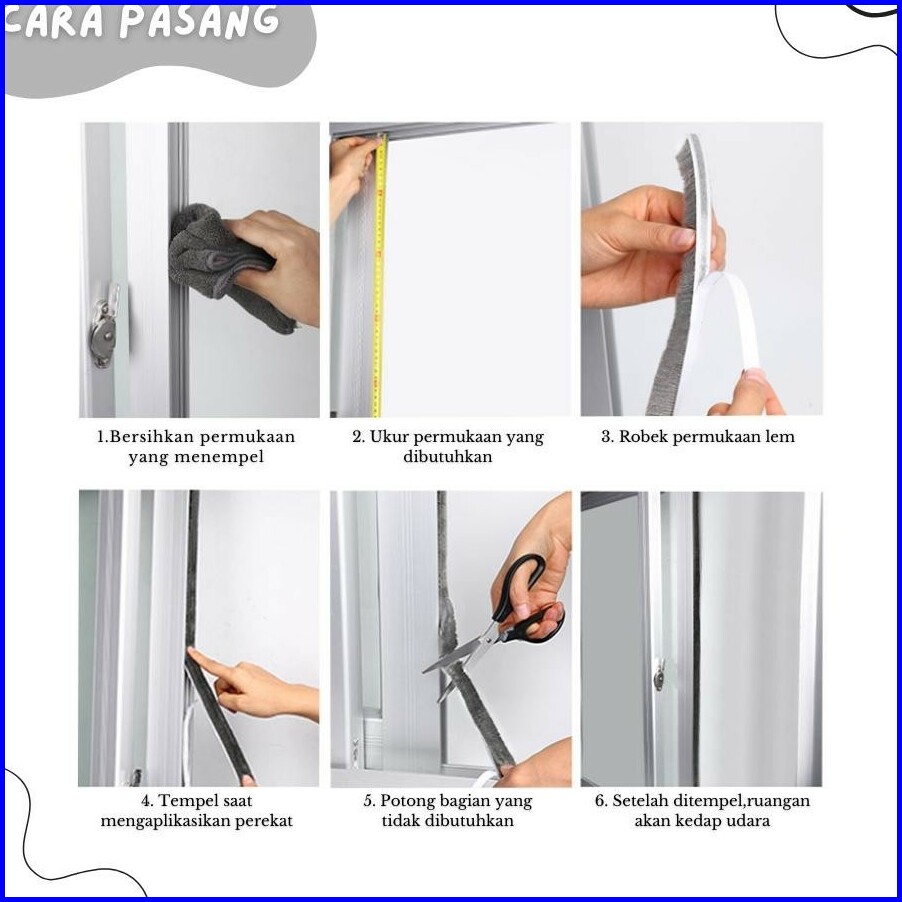 CARA PASANG

1.Bersihkan permukaan yang menempel

2. Ukur permukaan yang dibutuhkan

3. Robek permukaan lem

4. Tempel saat mengaplikasikan perekat

5. Potong bagian yang tidak dibutuhkan

6. Setelah ditempel,ruangan akan kedap udara