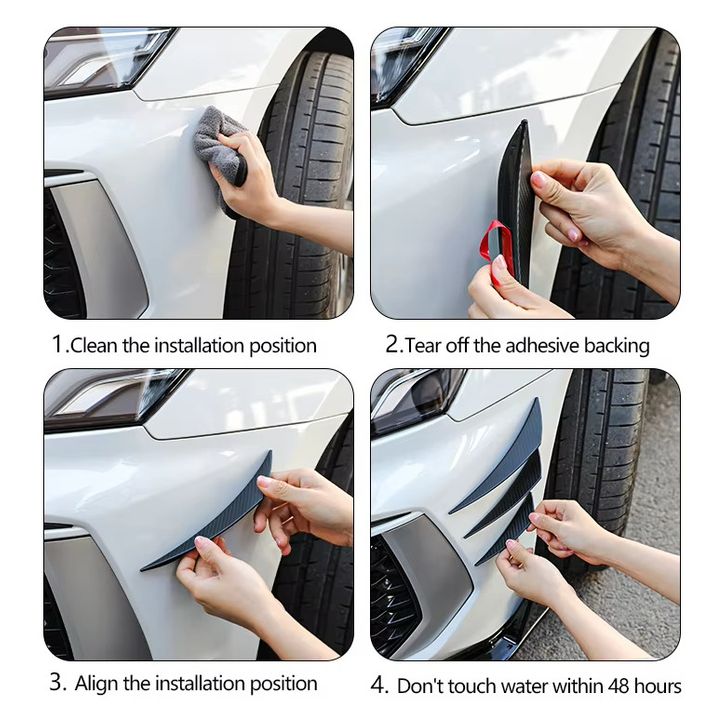 1.Clean the installation position

2.Tear off the adhesive backing

3. Align the installation position

4. Don't touch water within 48 hours