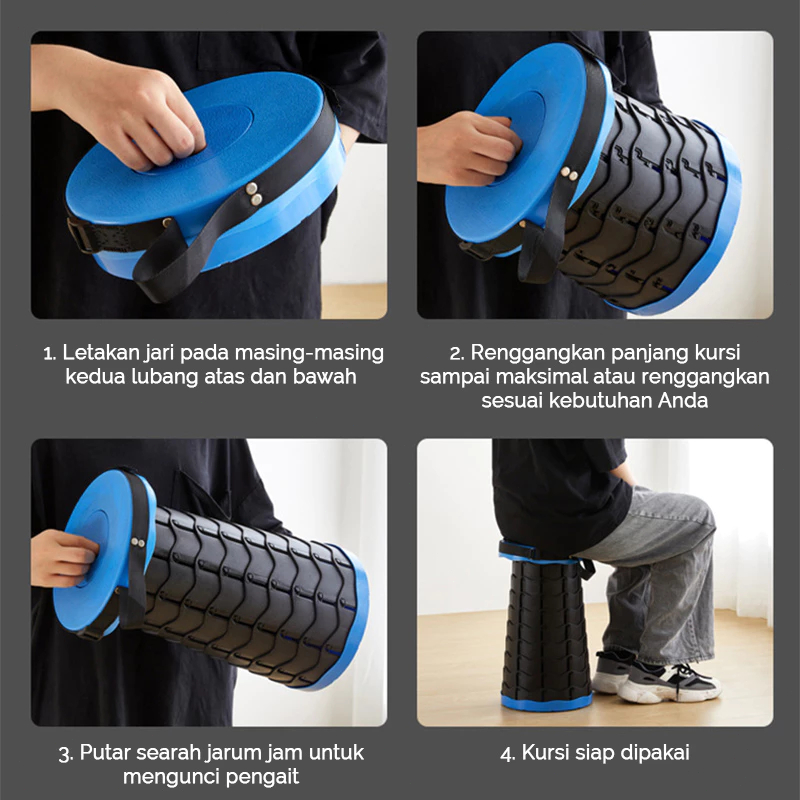 1. Letakan jari pada masing-masing kedua lubang atas dan bawah

2. Renggangkan panjang kursi sampai maksimal atau renggangkan sesuai kebutuhan Anda

3. Putar searah jarum jam untuk mengunci pengait

4. Kursi siap dipakai