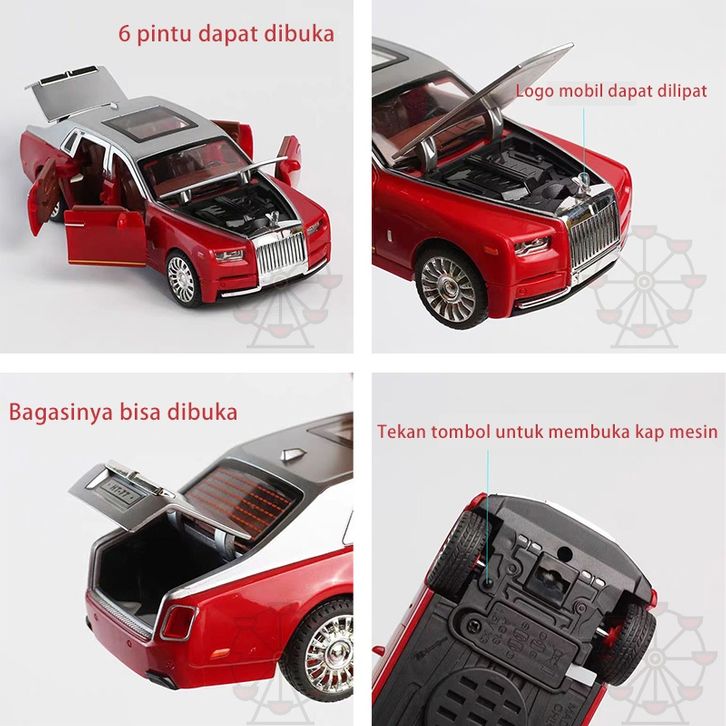 6 pintu dapat dibuka

Logo mobil dapat dilipat

Bagasinya bisa dibuka

Tekan tombol untuk membuka kap mesin