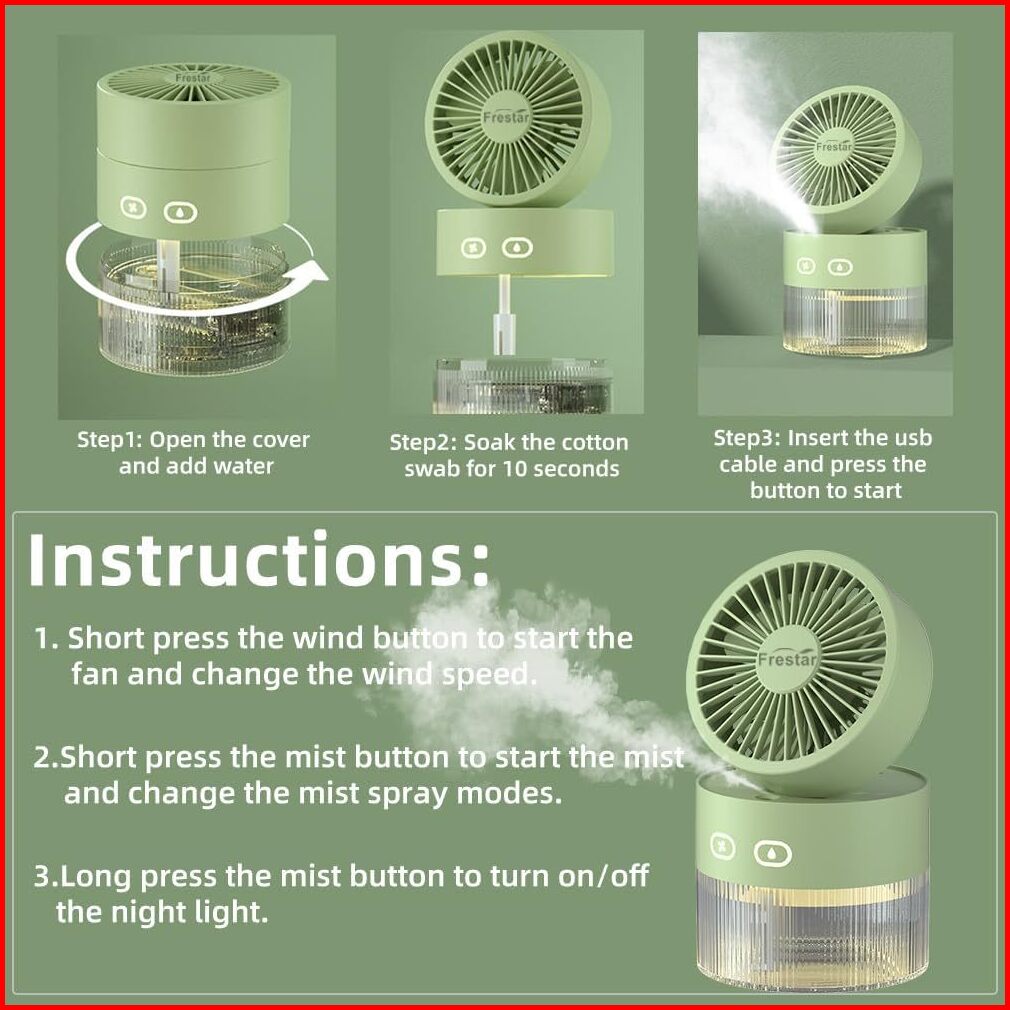 Frestar

Frestar

Frestar

Step1: Open the cover and add water

Step2: Soak the cotton swab for 10 seconds

Step3: Insert the usb cable and press the button to start

Instructions:

1. Short press the wind button to start the fan and change the wind speed.

2.Short press the mist button to start the mist and change the mist spray modes.

3.Long press the mist button to turn on/off the night light.

Frestar