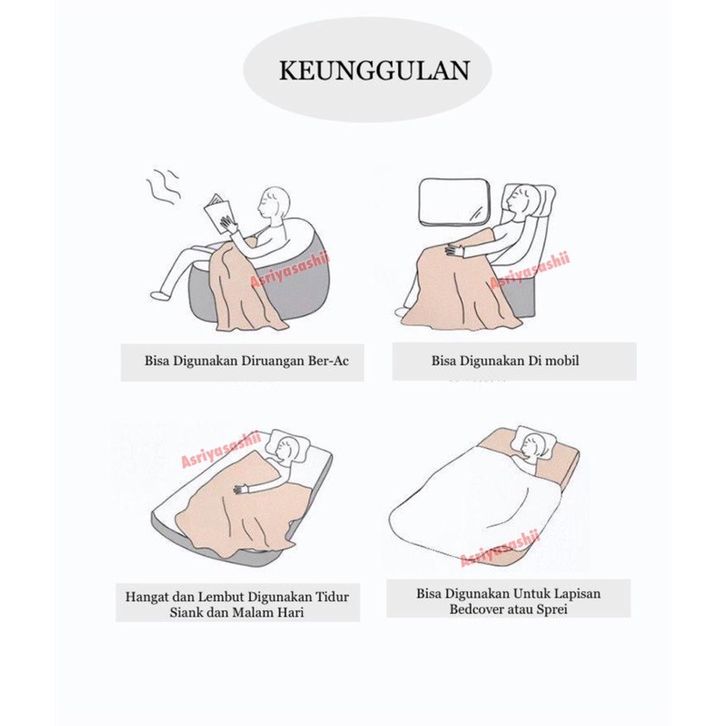 KEUNGGULAN

Asriyasashii

Bisa Digunakan Diruangan Ber-Ac

Asriyasashii

Bisa Digunakan Di mobil

Asriyasashii

Hangat dan Lembut Digunakan Tidur Siank dan Malam Hari

Asriyasashii

Bisa Digunakan Untuk Lapisan Bedcover atau Sprei