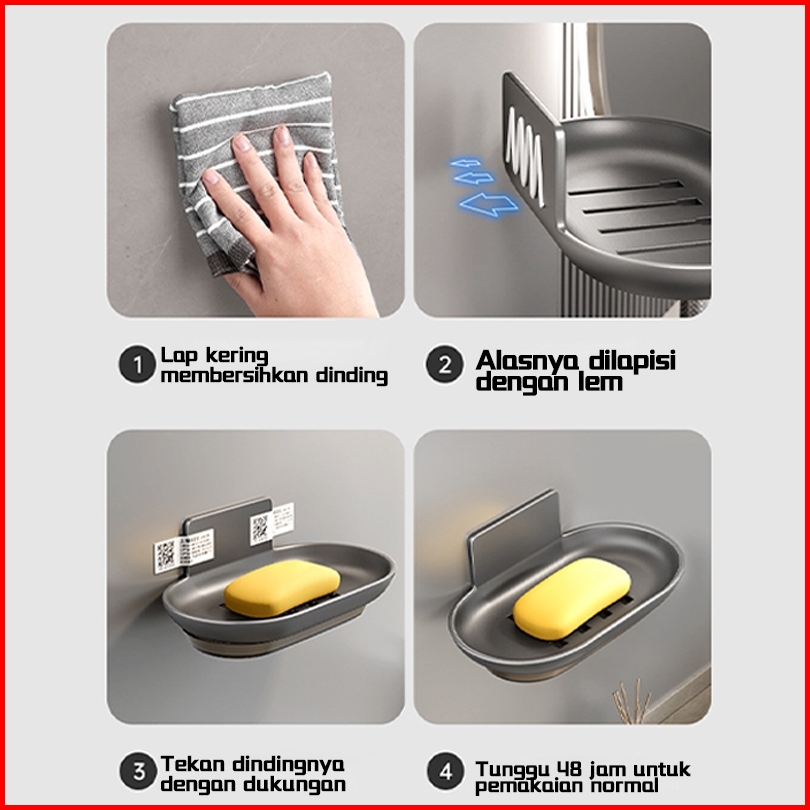 1 Lap kering membersihkan dinding

2 Alasnya dilapisi dengan lem

3 Tekan dindingnya dengan dukungan

4 Tunggu 48 jam untuk pemakaian normal