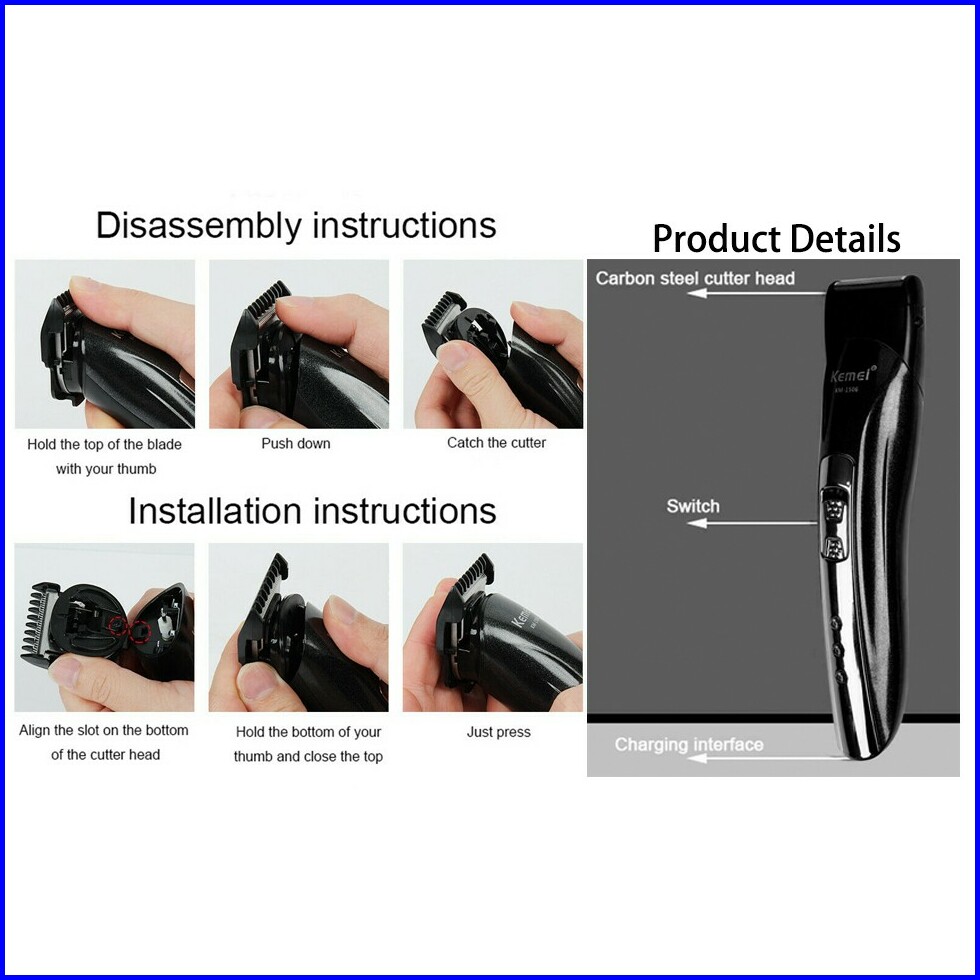 Disassembly instructions

Hold the top of the blade with your thumb

Push down

Catch the cutter

Installation instructions

Align the slot on the bottom of the cutter head

Hold the bottom of your thumb and close the top

Just press

Product Details

Carbon steel cutter head

Kemei

KM-1506

Switch

Charging interface