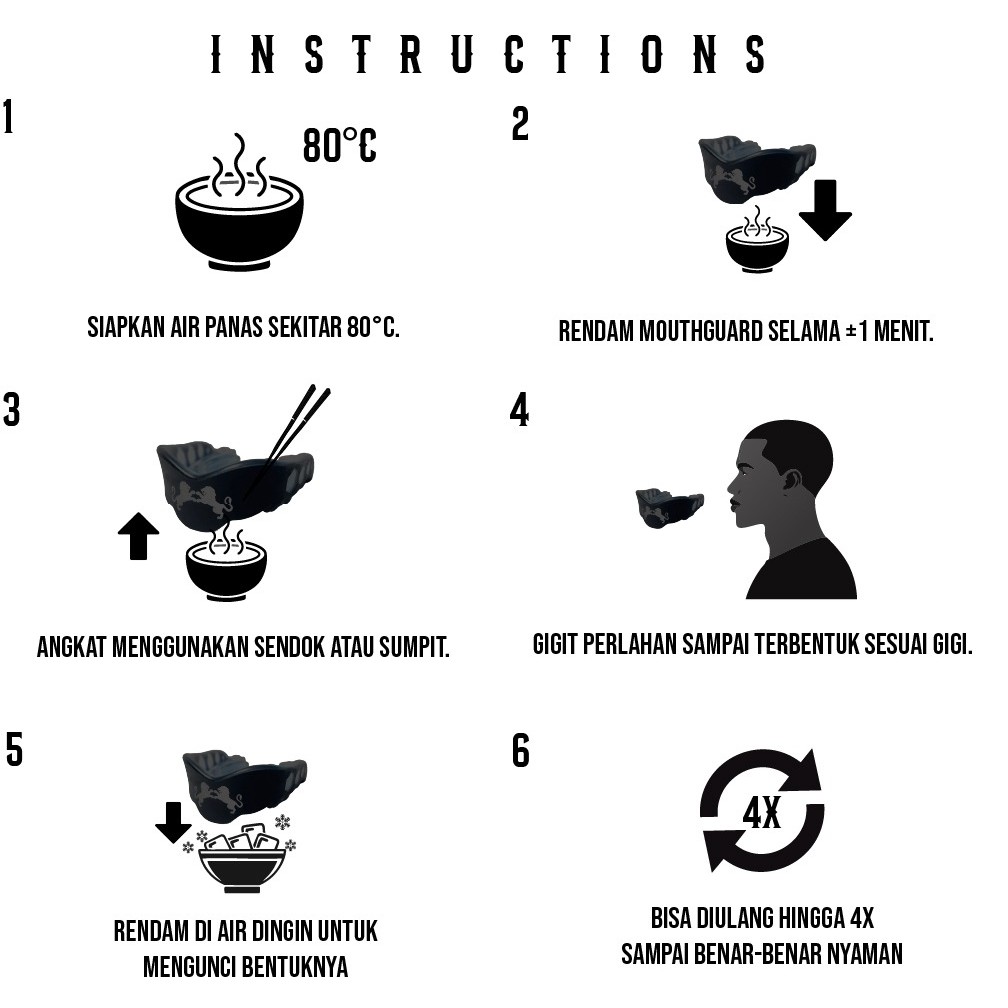 INSTRUCTIONS

1

80°C

SIAPKAN AIR PANAS SEKITAR 80°C.

2

RENDAM MOUTHGUARD SELAMA ±1 MENIT.

3

ANGKAT MENGGUNAKAN SENDOK ATAU SUMPIT.

4

GIGIT PERLAHAN SAMPAI TERBENTUK SESUAI GIGI.

5

RENDAM DI AIR DINGIN UNTUK MENGUNCI BENTUKNYA

6

4X

BISA DIULANG HINGGA 4X SAMPAI BENAR-BENAR NYAMAN