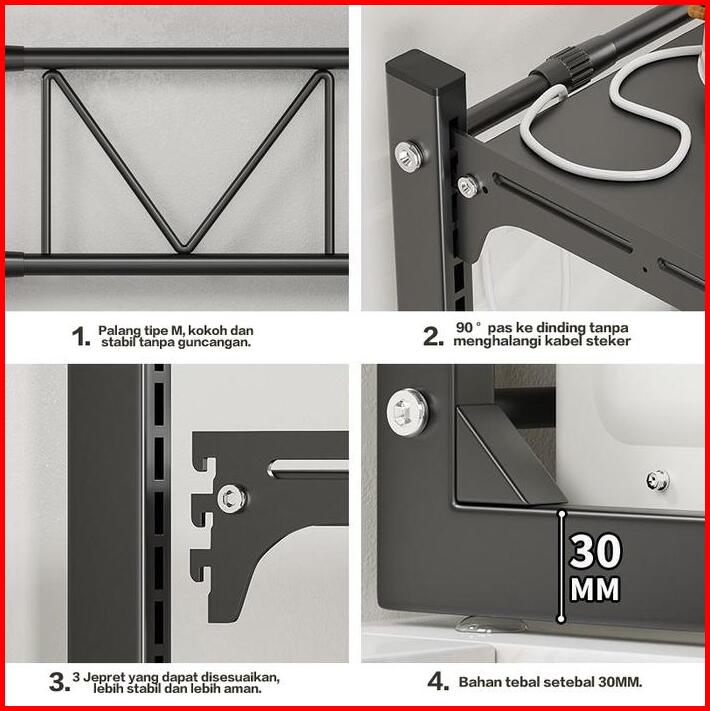 1. Palang tipe M, kokoh dan stabil tanpa guncangan.

2. 90 ° pas ke dinding tanpa menghalangi kabel steker

30 MM

3. 3 Jepret yang dapat disesuaikan, lebih stabil dan lebih aman.

4. Bahan tebal setebal 30MM.