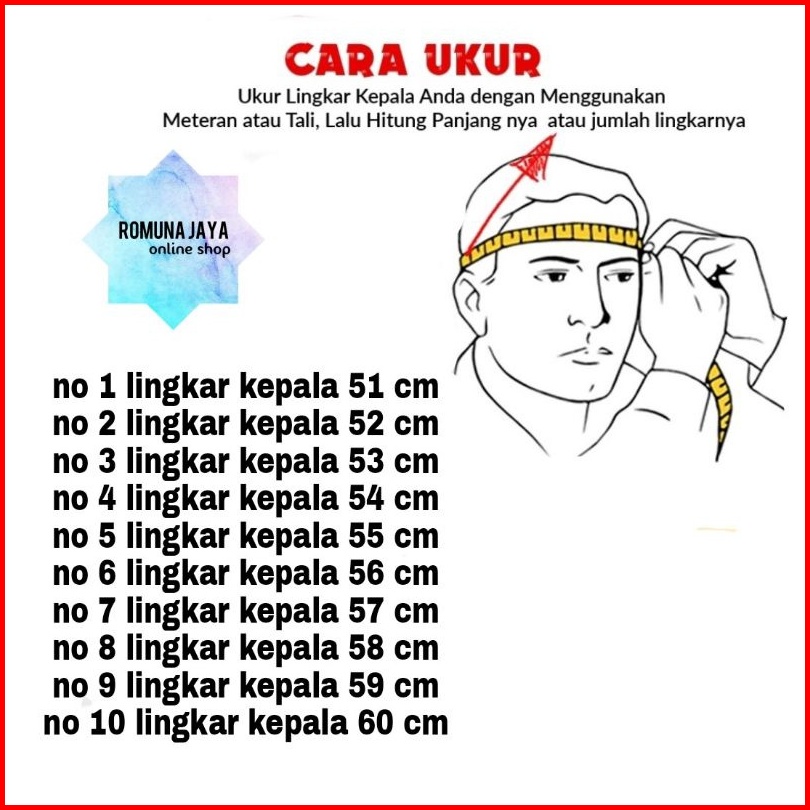 CARA UKUR

Ukur Lingkar Kepala Anda dengan Menggunakan Meteran atau Tali, Lalu Hitung Panjang nya atau jumlah lingkarnya

ROMUNA JAYA
online shop

no 1 lingkar kepala 51 cm
no 2 lingkar kepala 52 cm
no 3 lingkar kepala 53 cm
no 4 lingkar kepala 54 cm
no 5 lingkar kepala 55 cm
no 6 lingkar kepala 56 cm
no 7 lingkar kepala 57 cm
no 8 lingkar kepala 58 cm
no 9 lingkar kepala 59 cm
no 10 lingkar kepala 60 cm