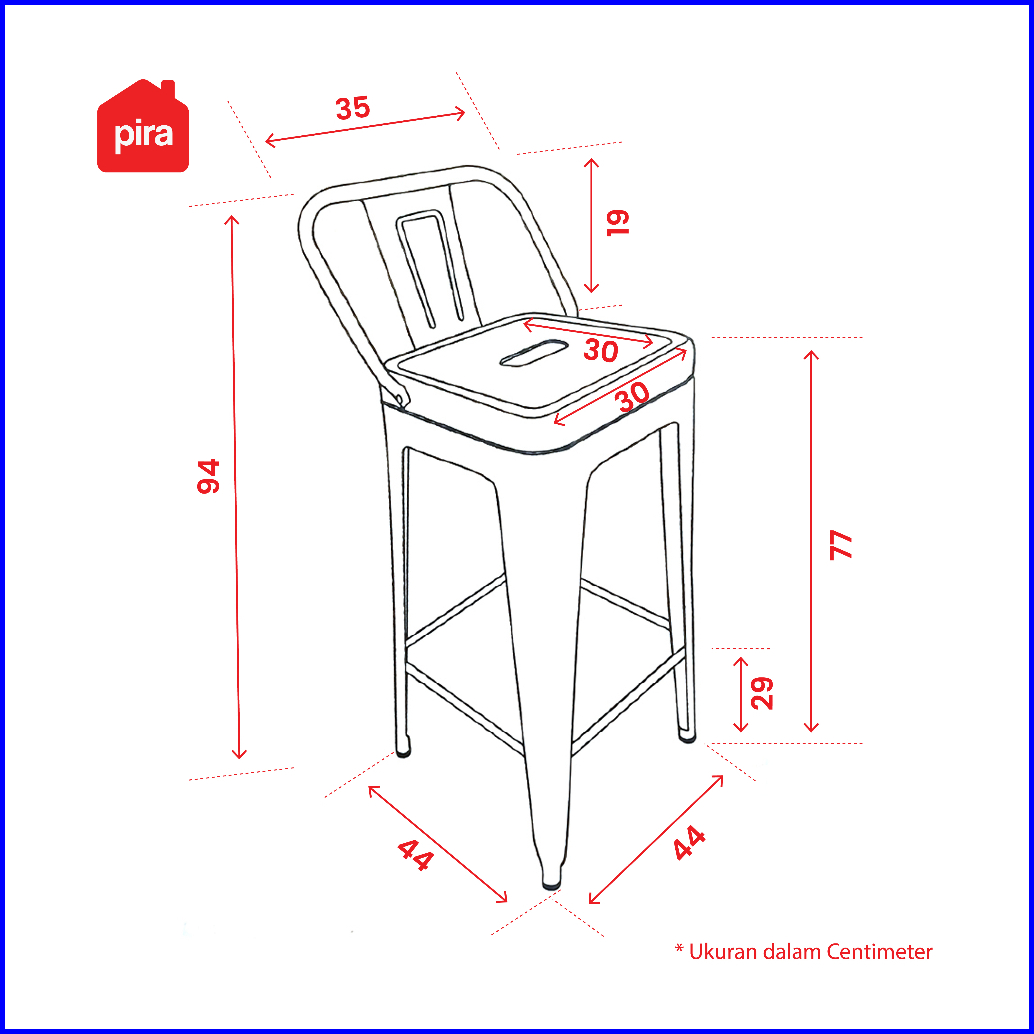 pira

35

19

30

30

94

77

29

44

44

* Ukuran dalam Centimeter