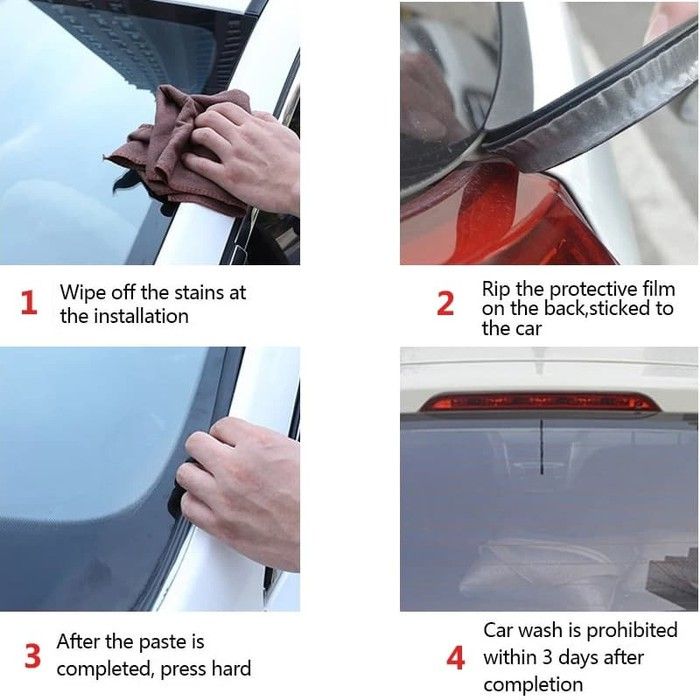 1 Wipe off the stains at the installation

2 Rip the protective film on the back,sticked to the car

3 After the paste is completed, press hard

4 Car wash is prohibited within 3 days after completion