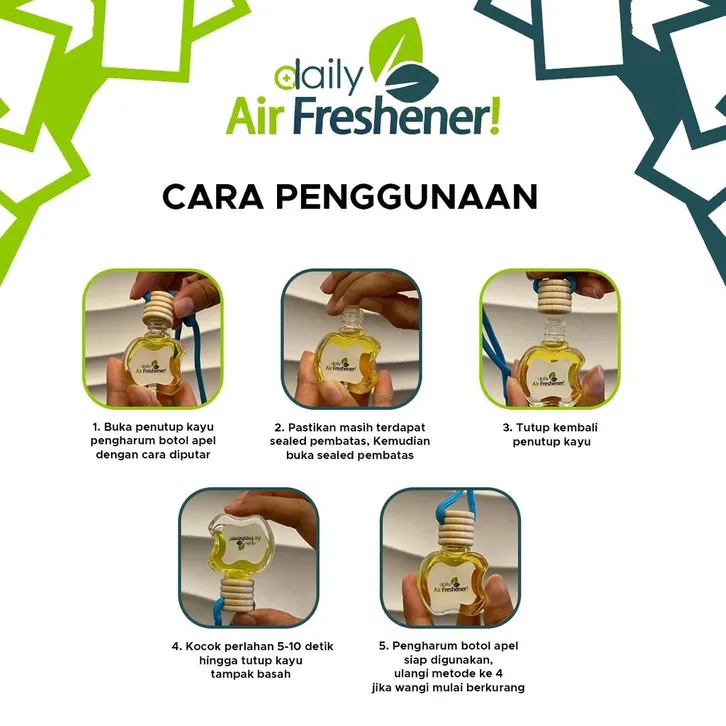 daily
Air Freshener!

CARA PENGGUNAAN

daily Air Freshener!

1. Buka penutup kayu pengharum botol apel dengan cara diputar

daily Air Freshener!

2. Pastikan masih terdapat sealed pembatas, Kemudian buka sealed pembatas

daily Air Freshener!

3. Tutup kembali penutup kayu

daily Air Freshener!

4. Kocok perlahan 5-10 detik hingga tutup kayu tampak basah

daily Air Freshener!

5. Pengharum botol apel siap digunakan, ulangi metode ke 4 jika wangi mulai berkurang