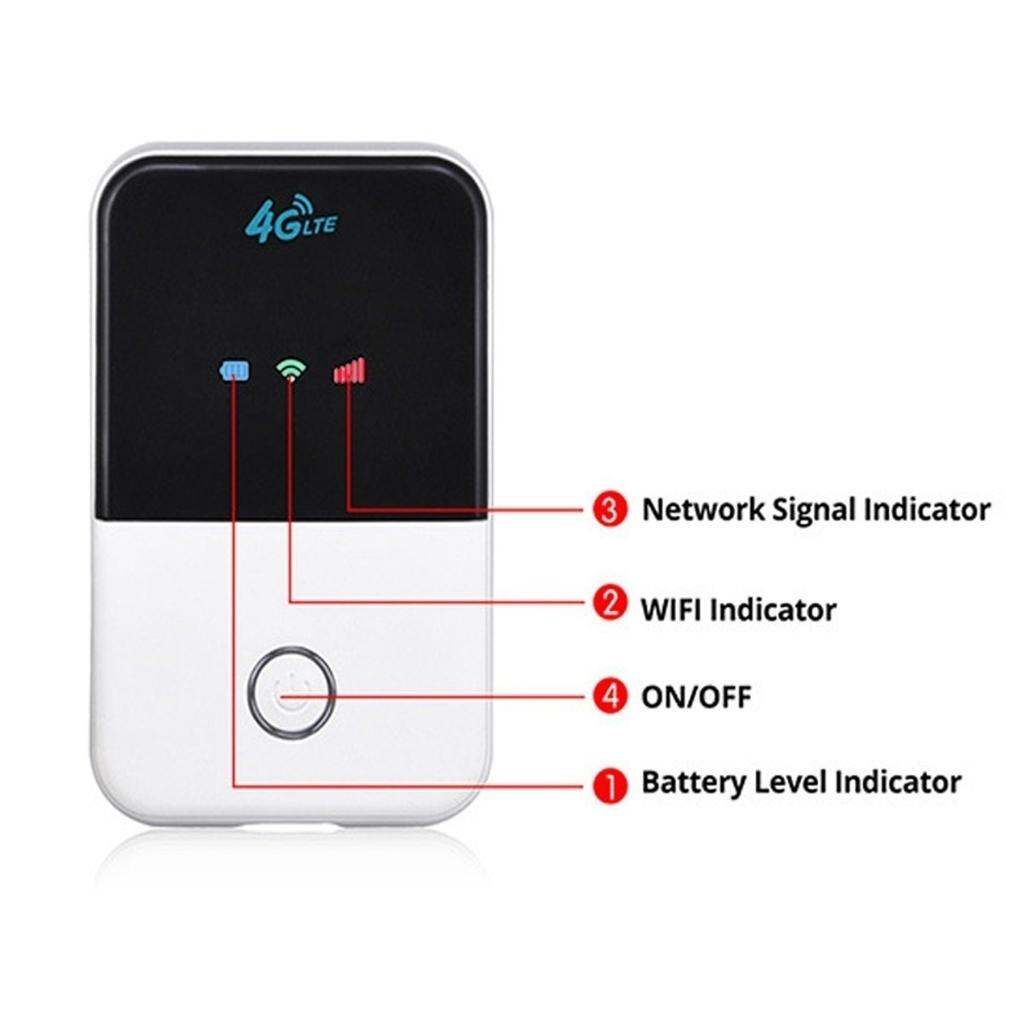 4G LTE

3 Network Signal Indicator

2 WIFI Indicator

4 ON/OFF

1 Battery Level Indicator