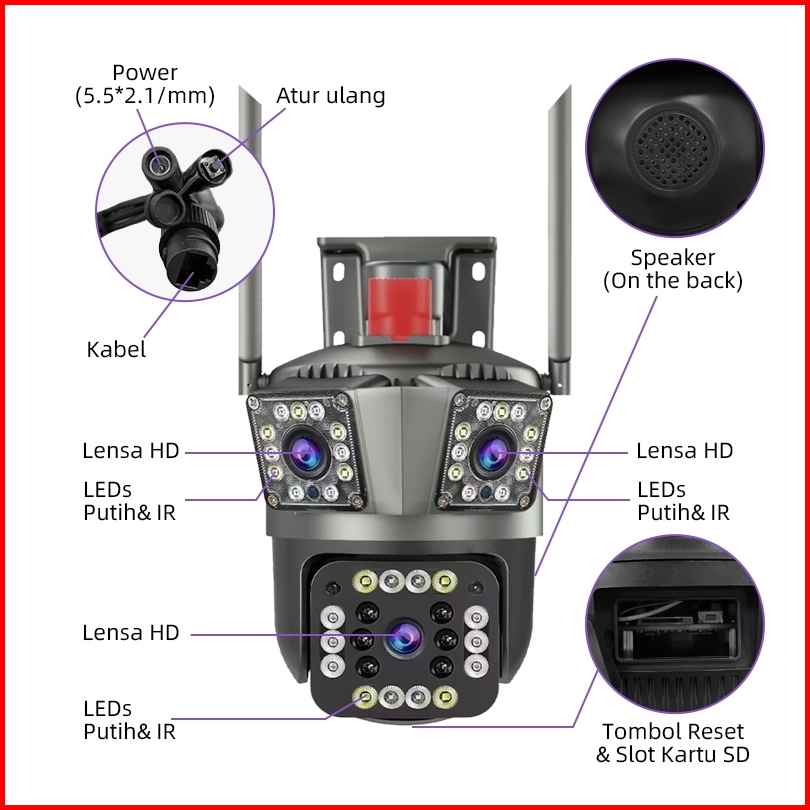 Power
(5.5*2.1/mm)

Atur ulang

Kabel

Speaker
(On the back)

Lensa HD

LEDs
Putih& IR

Lensa HD

LEDs
Putih& IR

Lensa HD

LEDs
Putih& IR

Tombol Reset
& Slot Kartu SD