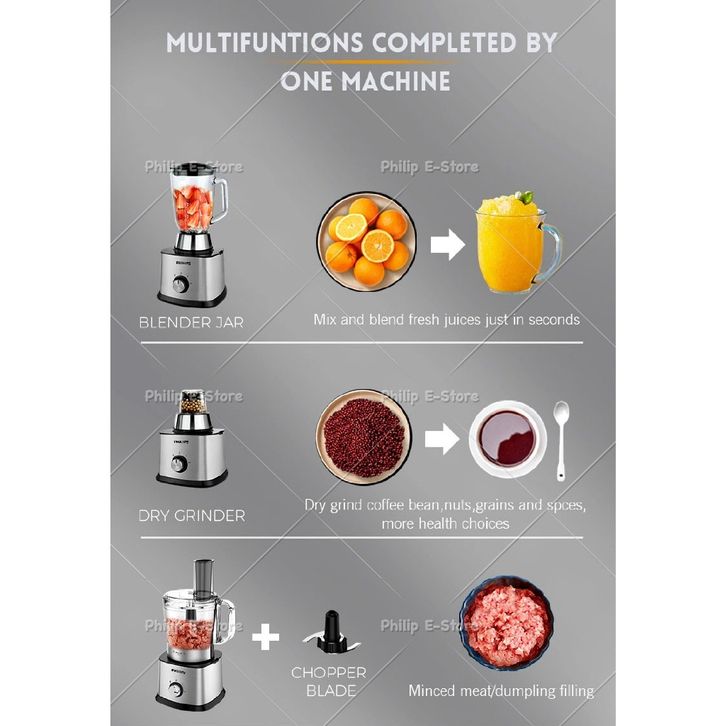 MULTIFUNTIONS COMPLETED BY
ONE MACHINE

Philip E-Store
Philip E-Store

BLENDER JAR
Mix and blend fresh juices just in seconds

Philip E-Store
Philip E-Store

DRY GRINDER
Dry grind coffee bean,nuts,grains and spces, more health choices

Philip E-Store
Philip E-Store

CHOPPER BLADE
Minced meat/dumpling filling