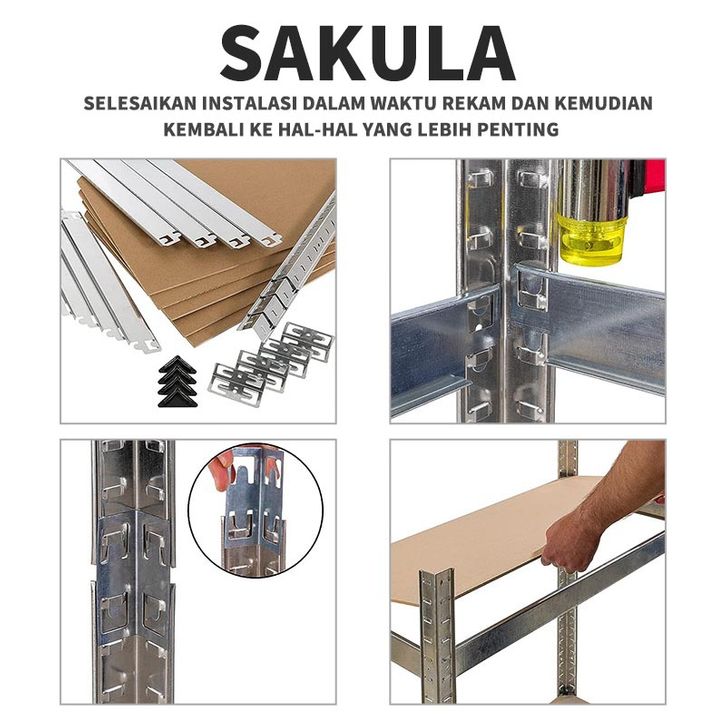 SAKULA

SELESAIKAN INSTALASI DALAM WAKTU REKAM DAN KEMUDIAN KEMBALI KE HAL-HAL YANG LEBIH PENTING