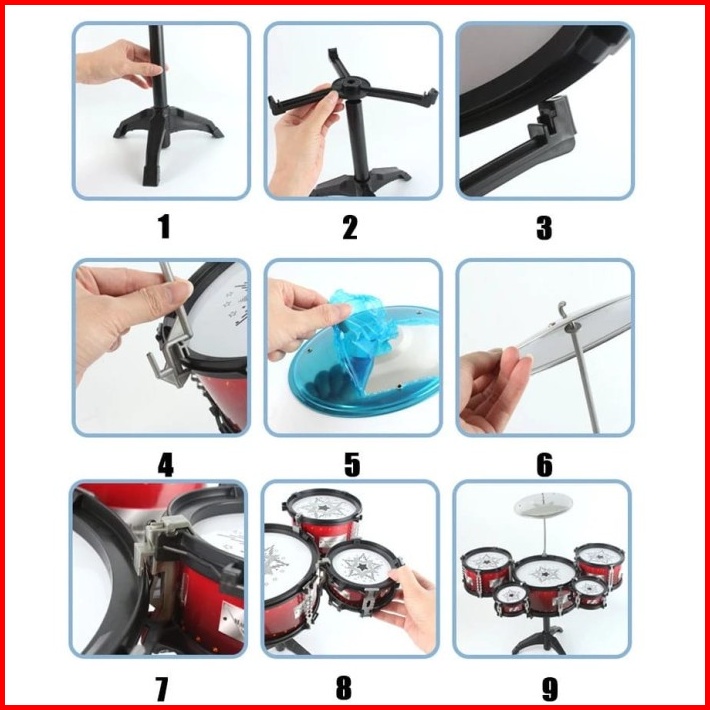 1

2

3

4

5

6

7

8

9