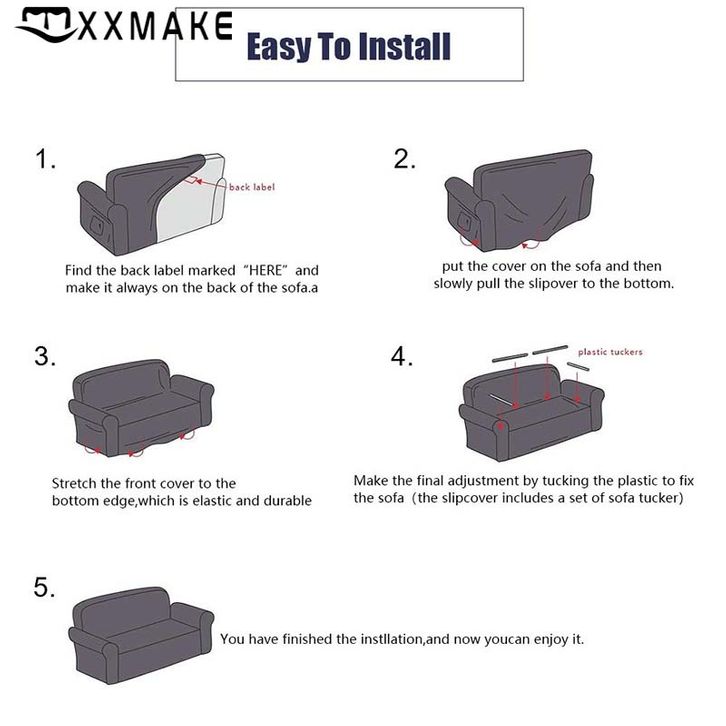 XXMAKE

Easy To Install

1.

back label

Find the back label marked "HERE" and make it always on the back of the sofa.a

2.

put the cover on the sofa and then slowly pull the slipover to the bottom.

3.

Stretch the front cover to the bottom edge,which is elastic and durable

4.

plastic tuckers

Make the final adjustment by tucking the plastic to fix the sofa (the slipcover includes a set of sofa tucker)

5.

You have finished the instllation,and now youcan enjoy it.