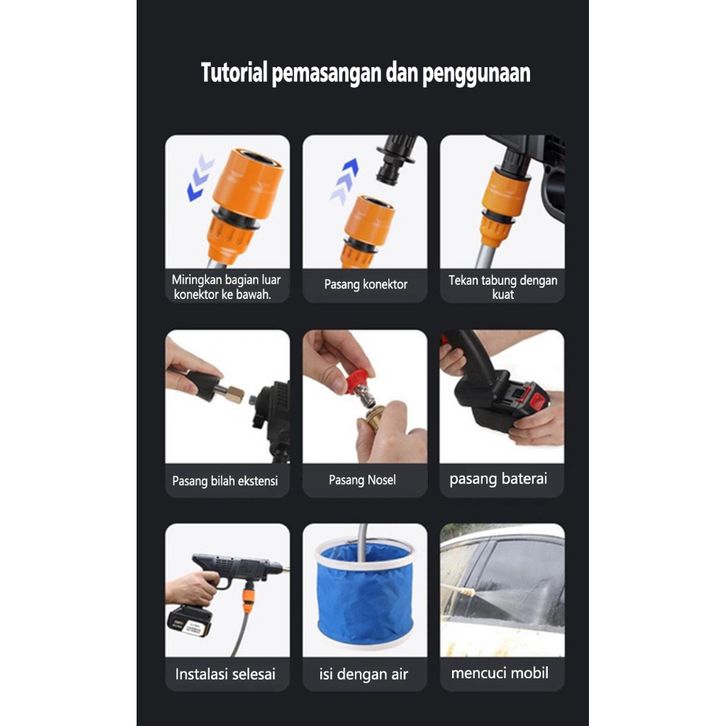 Tutorial pemasangan dan penggunaan

Miringkan bagian luar konektor ke bawah.

Pasang konektor

Tekan tabung dengan kuat

Pasang bilah ekstensi

Pasang Nosel

pasang baterai

Instalasi selesai

isi dengan air

mencuci mobil