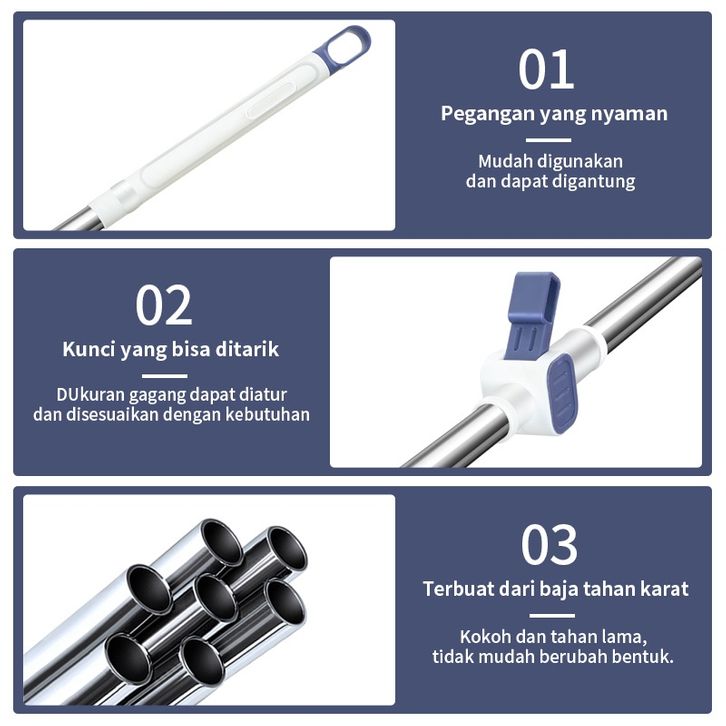 01

Pegangan yang nyaman

Mudah digunakan dan dapat digantung

02

Kunci yang bisa ditarik

DUkuran gagang dapat diatur dan disesuaikan dengan kebutuhan

03

Terbuat dari baja tahan karat

Kokoh dan tahan lama, tidak mudah berubah bentuk.