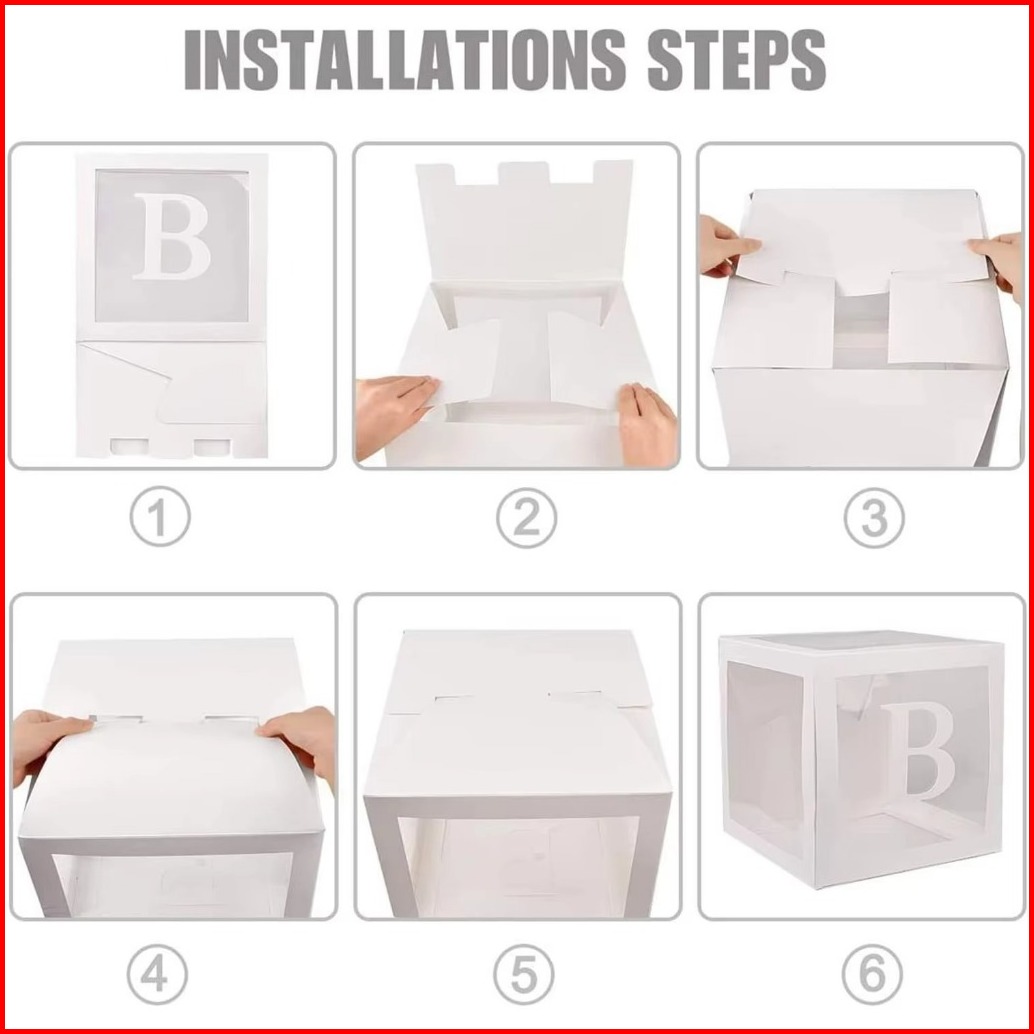 INSTALLATIONS STEPS

B

①

②

③

④

⑤

B

⑥