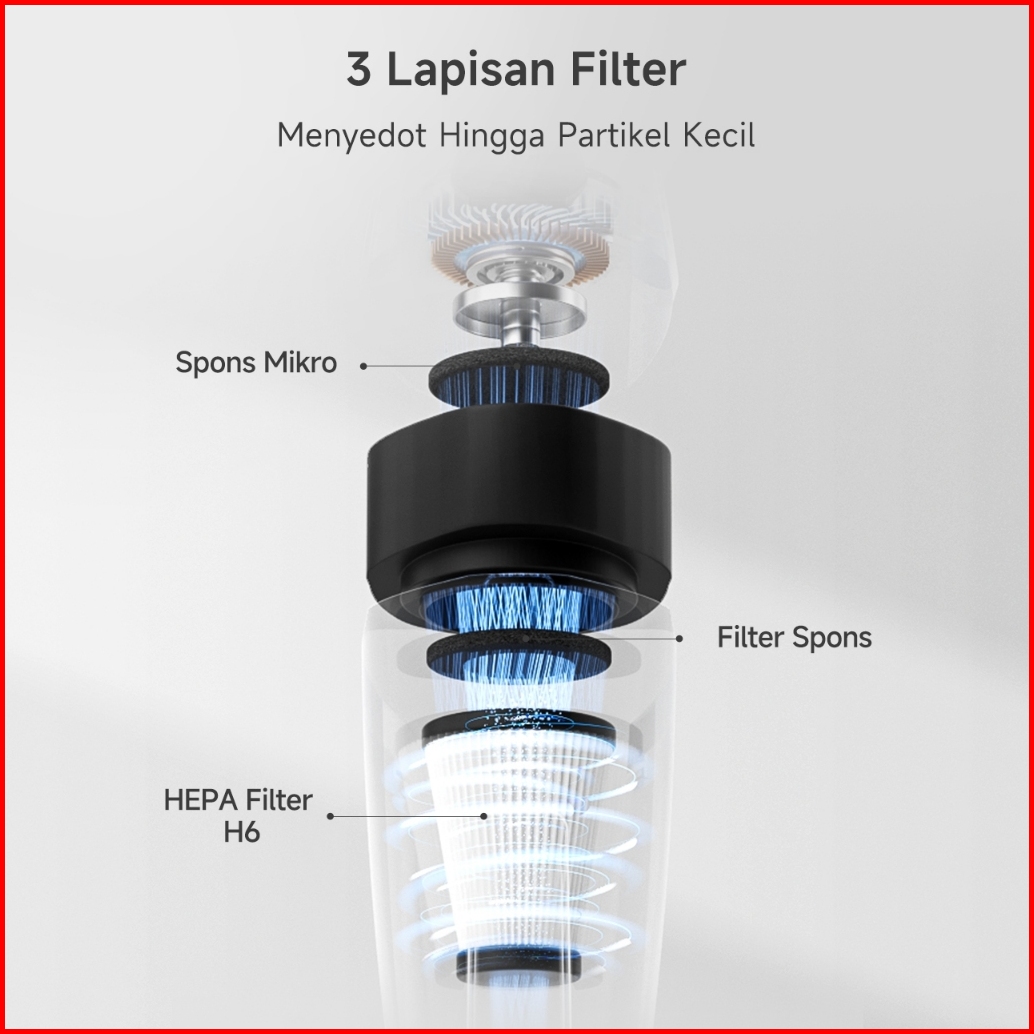 3 Lapisan Filter

Menyedot Hingga Partikel Kecil

Spons Mikro

Filter Spons

HEPA Filter H6