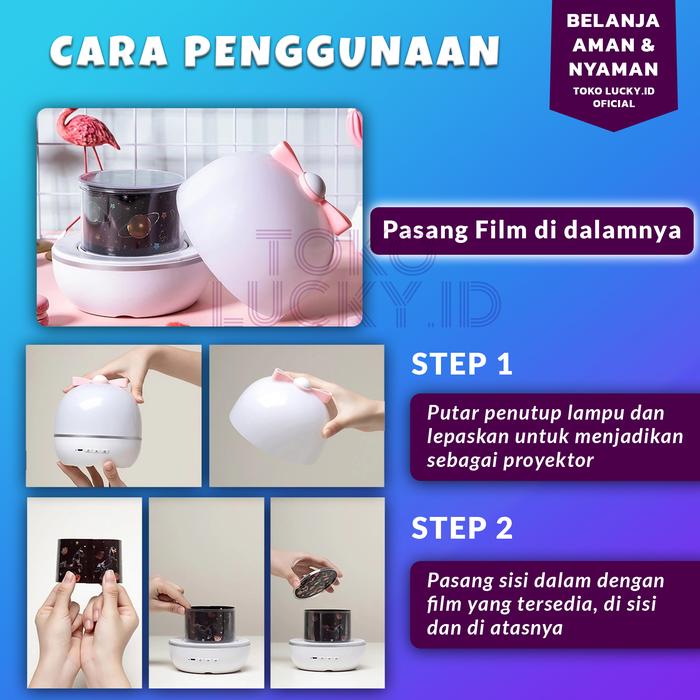 CARA PENGGUNAAN

BELANJA AMAN & NYAMAN
TOKO LUCKY.ID OFICIAL

Pasang Film di dalamnya

TOKO LUCKY.ID

STEP 1

Putar penutup lampu dan lepaskan untuk menjadikan sebagai proyektor

STEP 2

Pasang sisi dalam dengan film yang tersedia, di sisi dan di atasnya