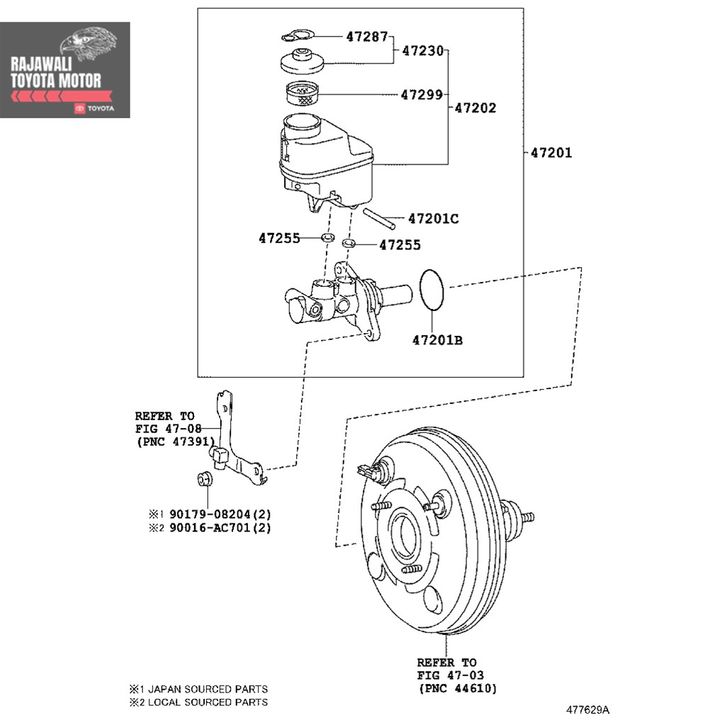 RAJAWALI TOYOTA MOTOR
TOYOTA

47287
47230
47299
47202
47201
47201C
47255
47255
47201B

REFER TO FIG 47-08 (PNC 47391)

※1 90179-08204(2)
※2 90016-AC701(2)

REFER TO FIG 47-03 (PNC 44610)

※1 JAPAN SOURCED PARTS
※2 LOCAL SOURCED PARTS

477629A