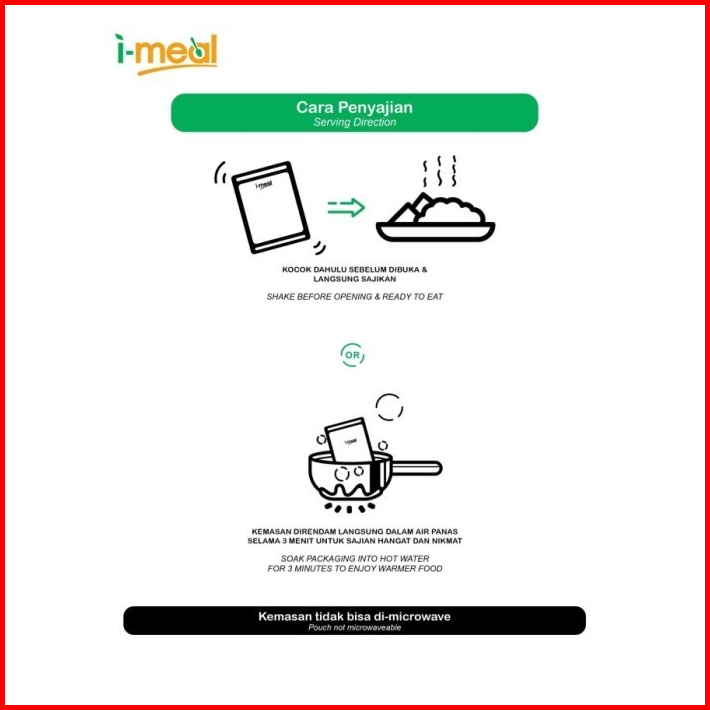 i-meal

Cara Penyajian
Serving Direction

i-meal

KOCOK DAHULU SEBELUM DIBUKA & LANGSUNG SAJIKAN

SHAKE BEFORE OPENING & READY TO EAT

OR

KEMASAN DIRENDAM LANGSUNG DALAM AIR PANAS SELAMA 3 MENIT UNTUK SAJIAN HANGAT DAN NIKMAT

SOAK PACKAGING INTO HOT WATER FOR 3 MINUTES TO ENJOY WARMER FOOD

Kemasan tidak bisa di-microwave
Pouch not microwaveable