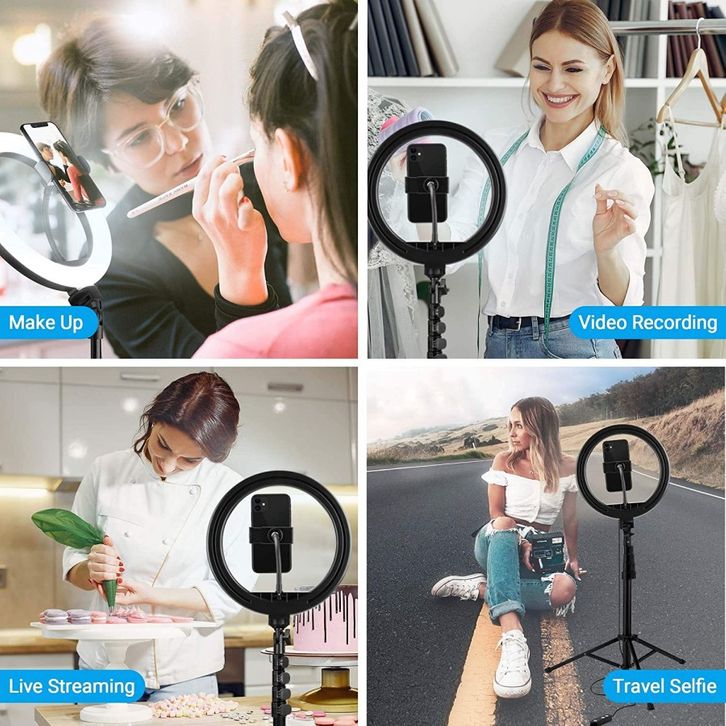 Make Up

Video Recording

Live Streaming

Travel Selfie