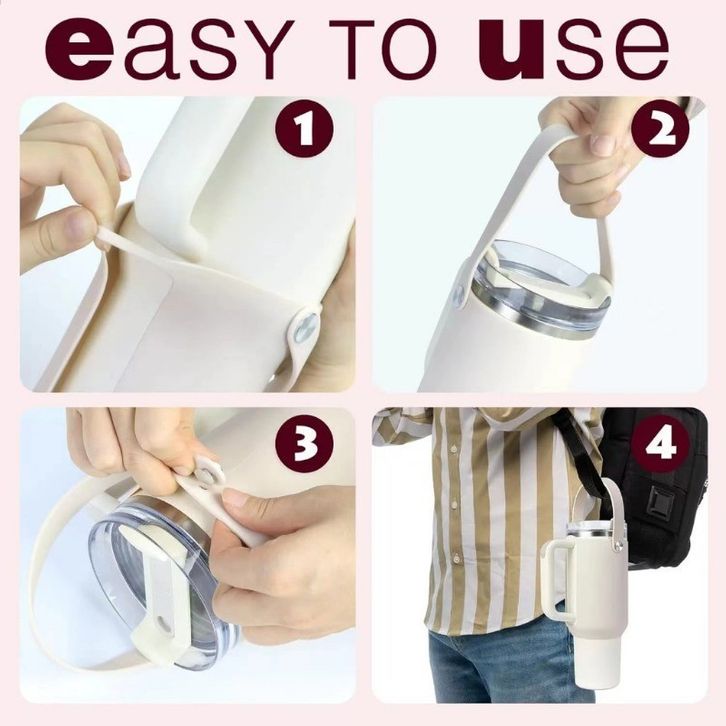 easy TO use

1

2

3

4