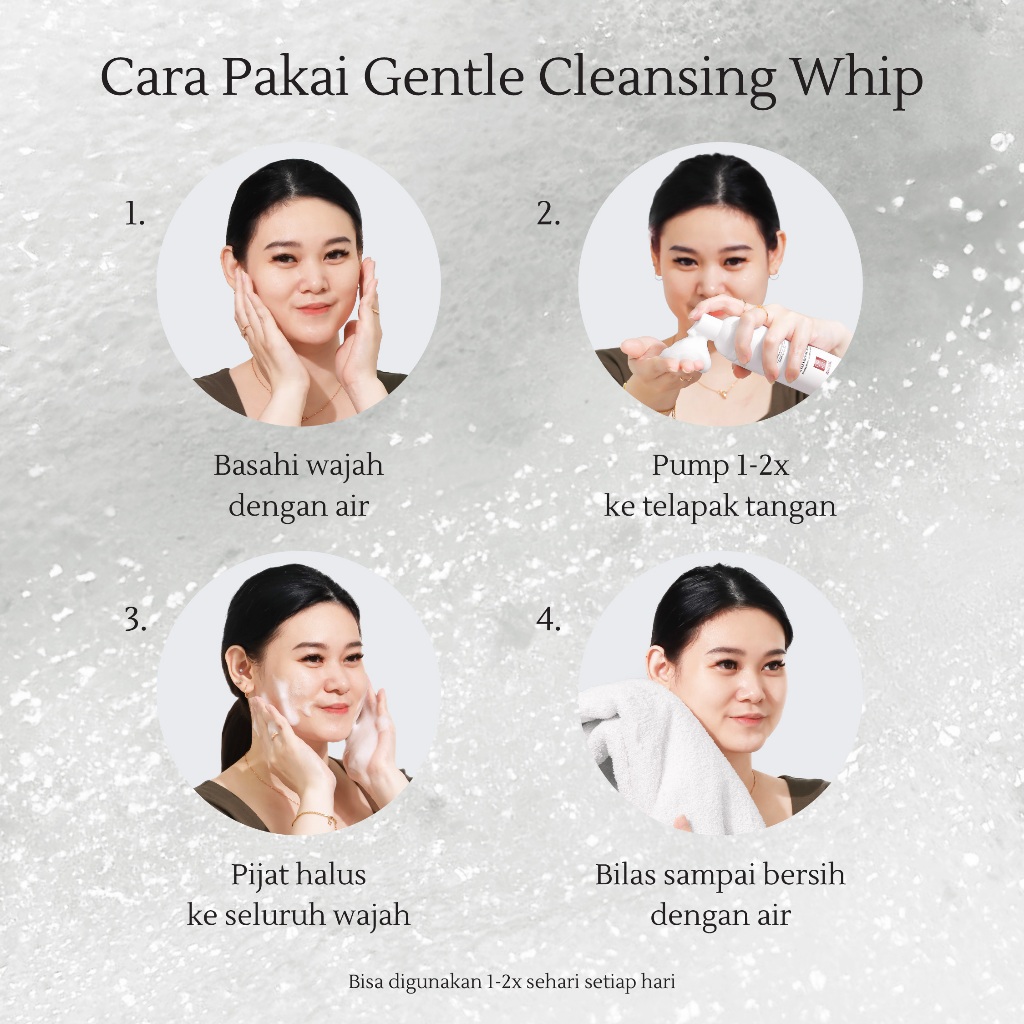 Cara Pakai Gentle Cleansing Whip

1.

Basahi wajah dengan air

2.

Pump 1-2x ke telapak tangan

3.

Pijat halus ke seluruh wajah

4.

Bilas sampai bersih dengan air

Bisa digunakan 1-2x sehari setiap hari