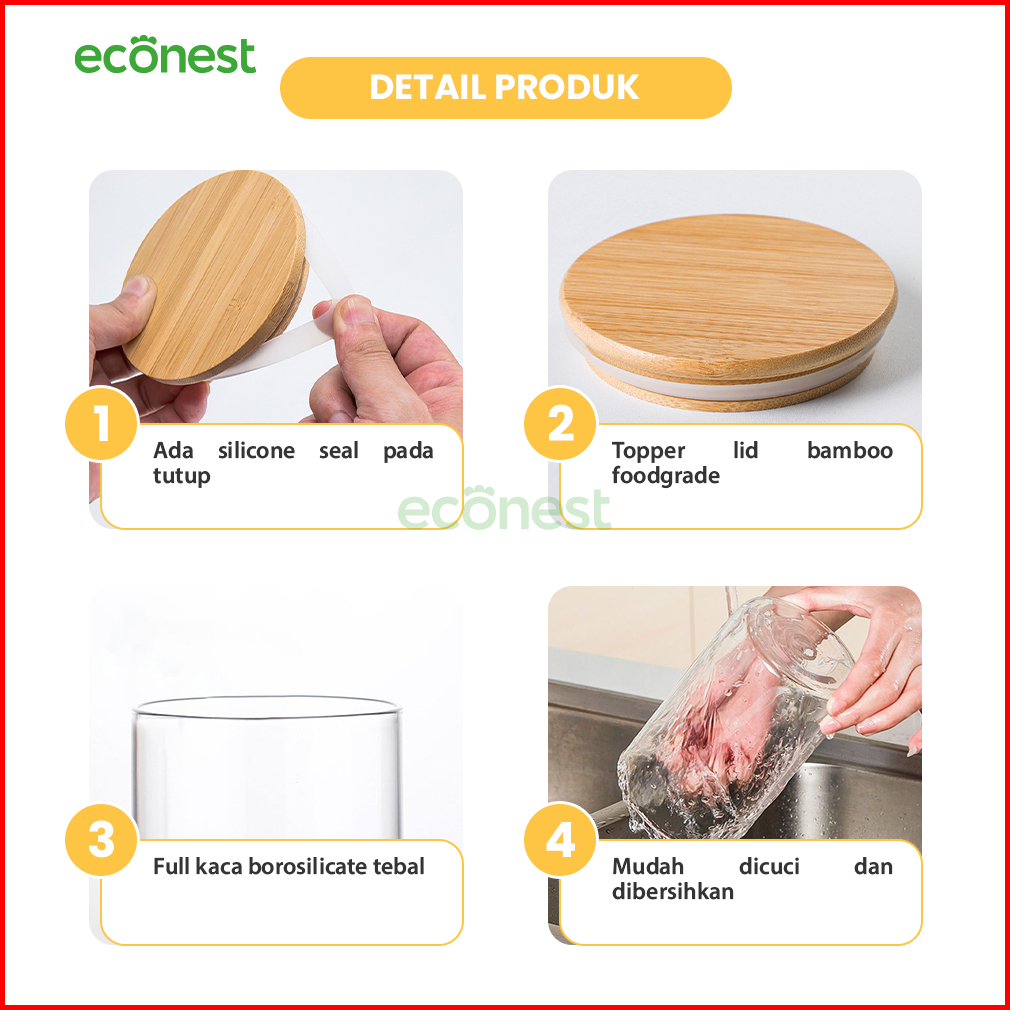 econest

DETAIL PRODUK

1
Ada silicone seal pada tutup

2
Topper lid bamboo foodgrade

econest

3
Full kaca borosilicate tebal

4
Mudah dicuci dan dibersihkan