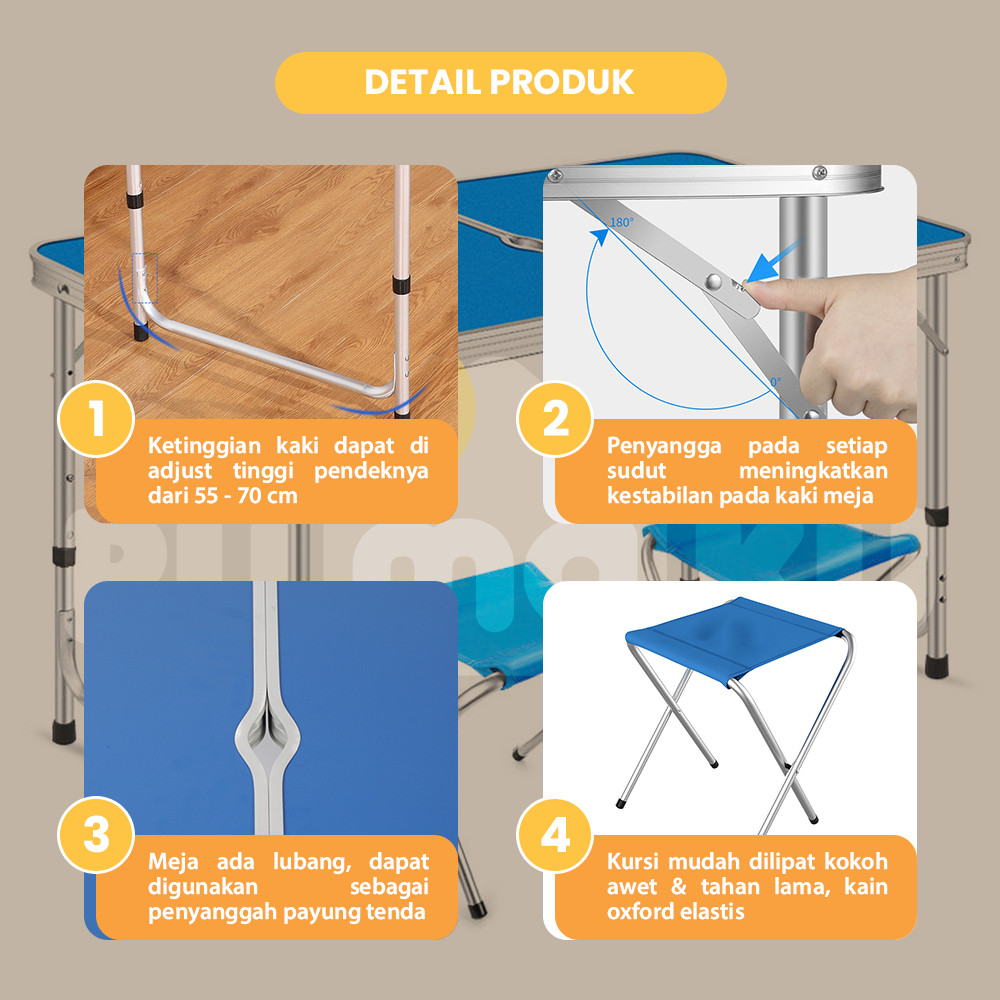 DETAIL PRODUK

1

Ketinggian kaki dapat di adjust tinggi pendeknya dari 55 - 70 cm

180°

0°

2

Penyangga pada setiap sudut meningkatkan kestabilan pada kaki meja

3

Meja ada lubang, dapat digunakan sebagai penyanggah payung tenda

4

Kursi mudah dilipat kokoh awet & tahan lama, kain oxford elastis