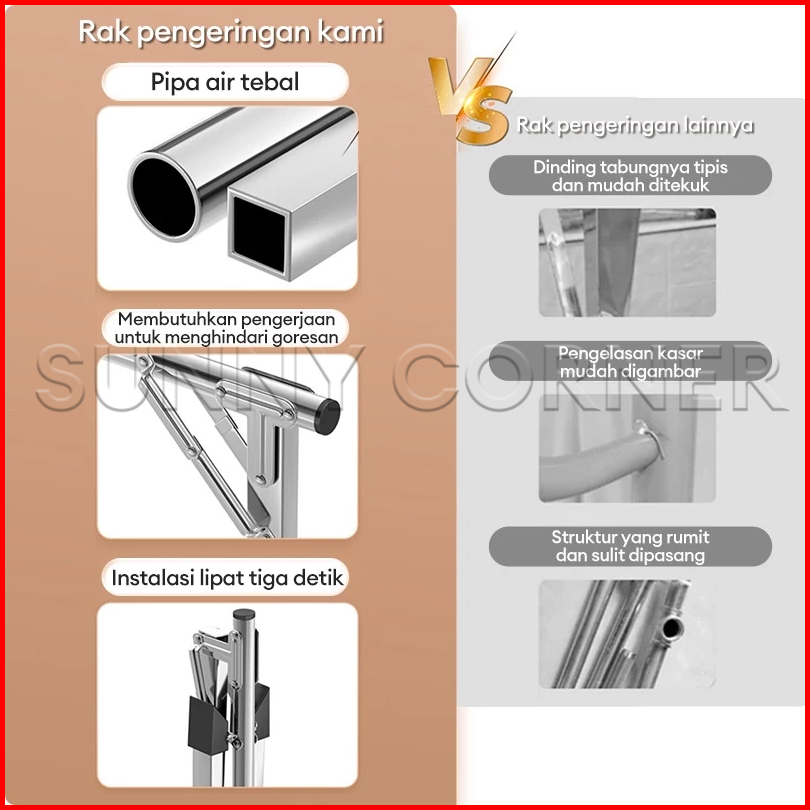 Rak pengeringan kami

Pipa air tebal

Membutuhkan pengerjaan untuk menghindari goresan

Instalasi lipat tiga detik

VS

Rak pengeringan lainnya

Dinding tabungnya tipis dan mudah ditekuk

Pengelasan kasar mudah digambar

Struktur yang rumit dan sulit dipasang

SUNNY CORNER