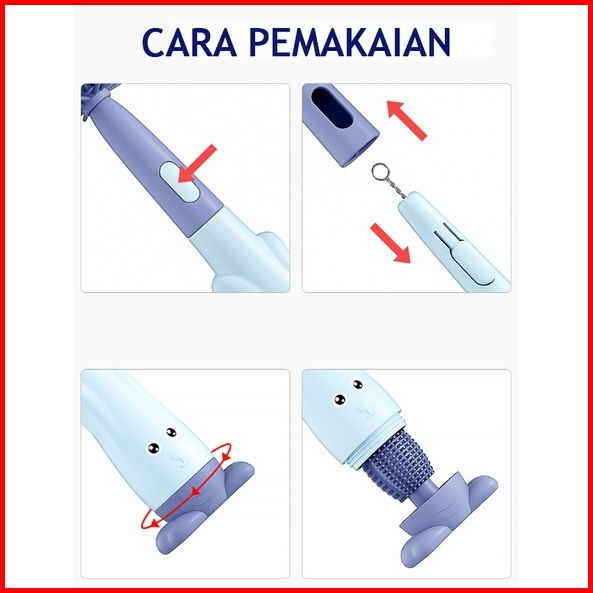 CARA PEMAKAIAN