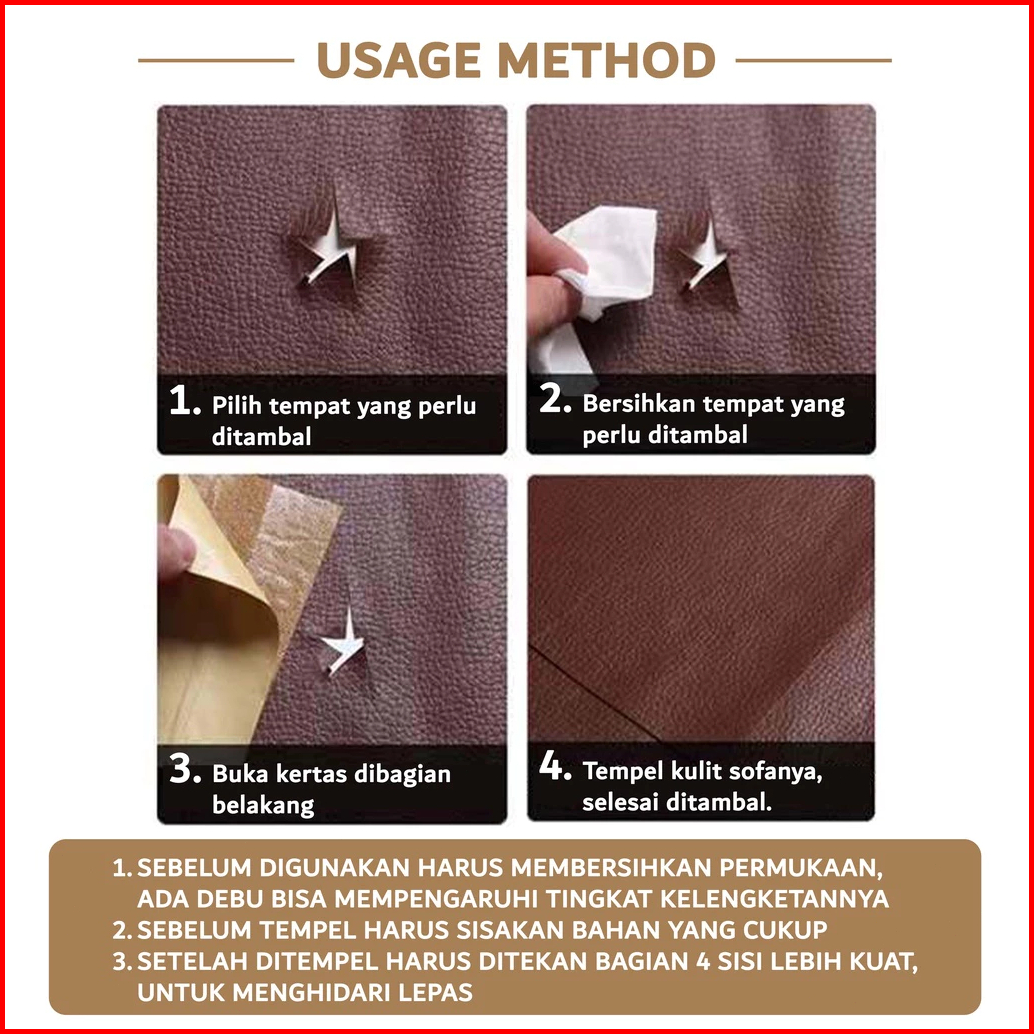 USAGE METHOD

1. Pilih tempat yang perlu ditambal

2. Bersihkan tempat yang perlu ditambal

3. Buka kertas dibagian belakang

4. Tempel kulit sofanya, selesai ditambal.

1. SEBELUM DIGUNAKAN HARUS MEMBERSIHKAN PERMUKAAN, ADA DEBU BISA MEMPENGARUHI TINGKAT KELENGKETANNYA
2. SEBELUM TEMPEL HARUS SISAKAN BAHAN YANG CUKUP
3. SETELAH DITEMPEL HARUS DITEKAN BAGIAN 4 SISI LEBIH KUAT, UNTUK MENGHIDARI LEPAS