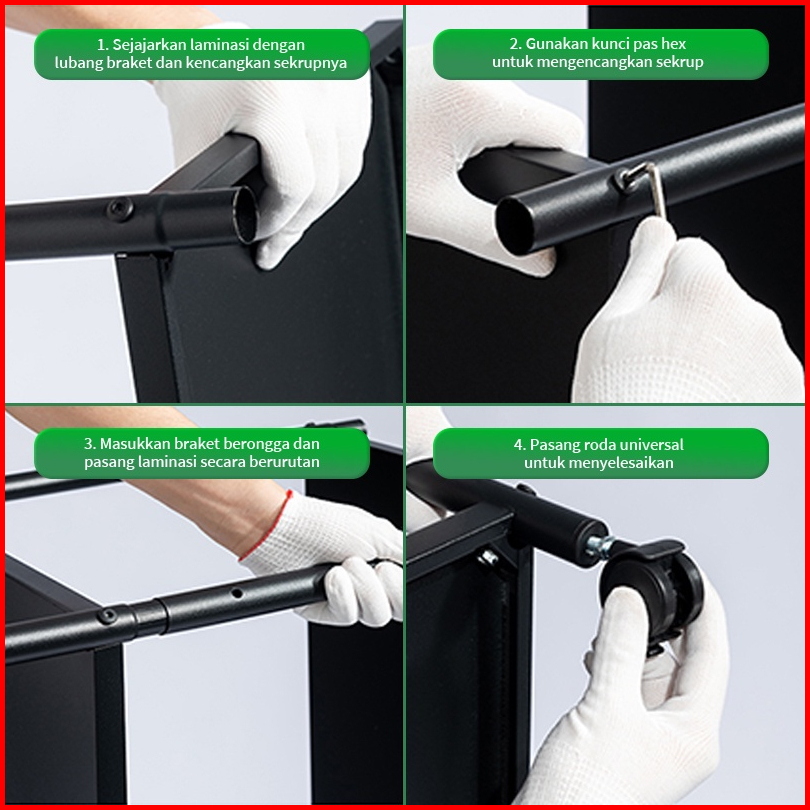 1. Sejajarkan laminasi dengan lubang braket dan kencangkan sekrupnya

2. Gunakan kunci pas hex untuk mengencangkan sekrup

3. Masukkan braket berongga dan pasang laminasi secara berurutan

4. Pasang roda universal untuk menyelesaikan