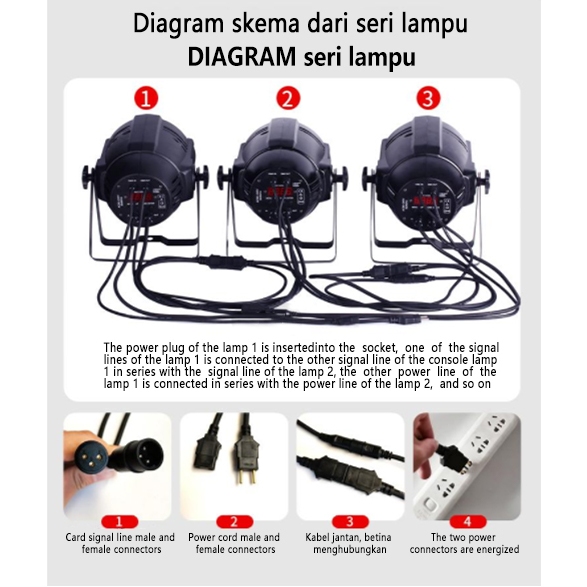 Diagram skema dari seri lampu
DIAGRAM seri lampu

1

2

3

The power plug of the lamp 1 is insertedinto the socket, one of the signal lines of the lamp 1 is connected to the other signal line of the console lamp 1 in series with the signal line of the lamp 2, the other power line of the lamp 1 is connected in series with the power line of the lamp 2, and so on

1
Card signal line male and female connectors

2
Power cord male and female connectors

3
Kabel jantan, betina menghubungkan

4
The two power connectors are energized