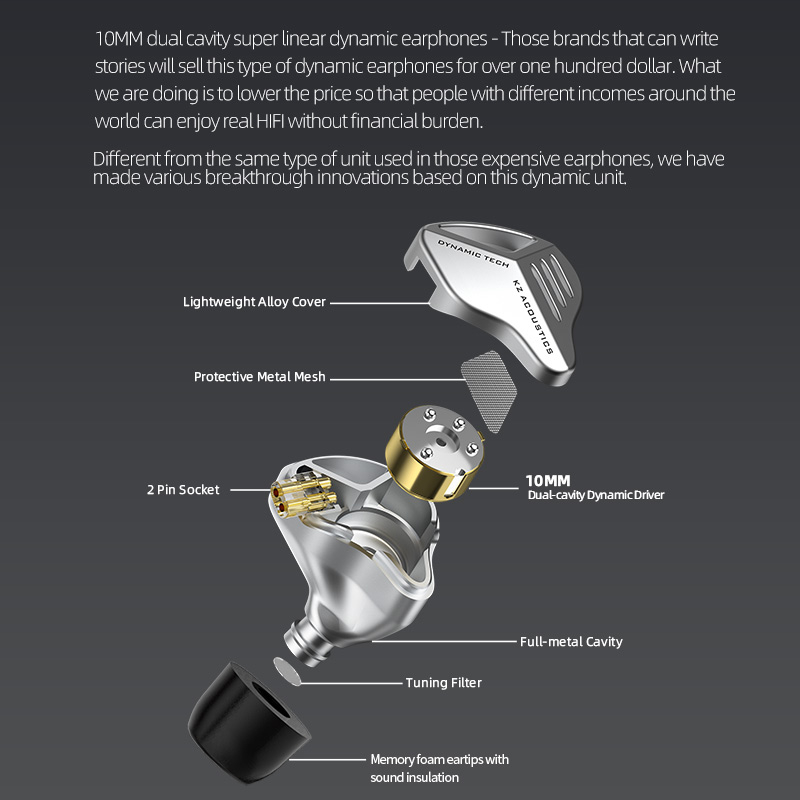 10MM dual cavity super linear dynamic earphones - Those brands that can write stories will sell this type of dynamic earphones for over one hundred dollar. What we are doing is to lower the price so that people with different incomes around the world can enjoy real HIFI without financial burden.

Different from the same type of unit used in those expensive earphones, we have made various breakthrough innovations based on this dynamic unit.

DYNAMIC TECH

KZ ACOUSTICS

Lightweight Alloy Cover

Protective Metal Mesh

2 Pin Socket

10MM
Dual-cavity Dynamic Driver

Full-metal Cavity

Tuning Filter

Memory foam eartips with sound insulation