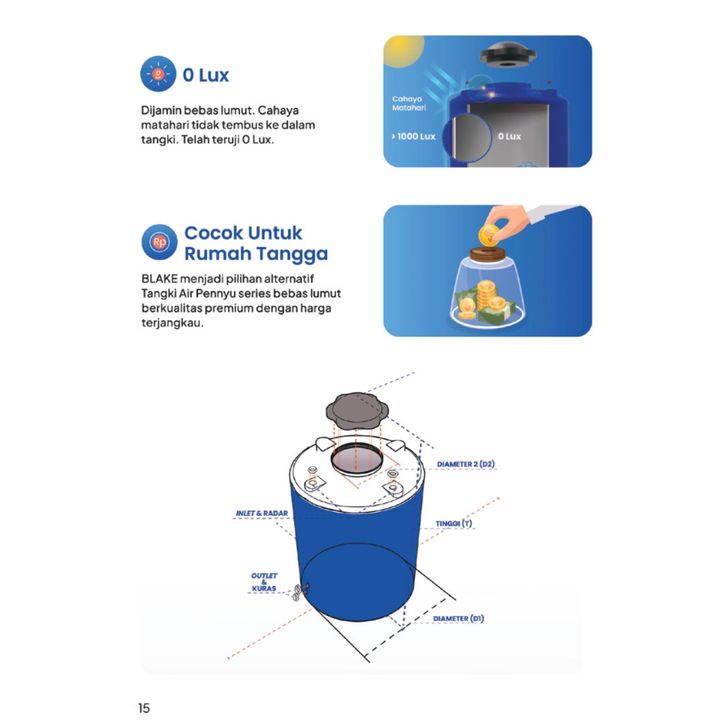 0 Lux

Dijamin bebas lumut. Cahaya matahari tidak tembus ke dalam tangki. Telah teruji 0 Lux.

Cahaya Matahari

> 1000 Lux

0 Lux

Rp

Cocok Untuk Rumah Tangga

BLAKE menjadi pilihan alternatif Tangki Air Pennyu series bebas lumut berkualitas premium dengan harga terjangkau.

DIAMETER 2 (D2)

INLET & RADAR

TINGGI (T)

OUTLET & KURAS

DIAMETER (D1)

15