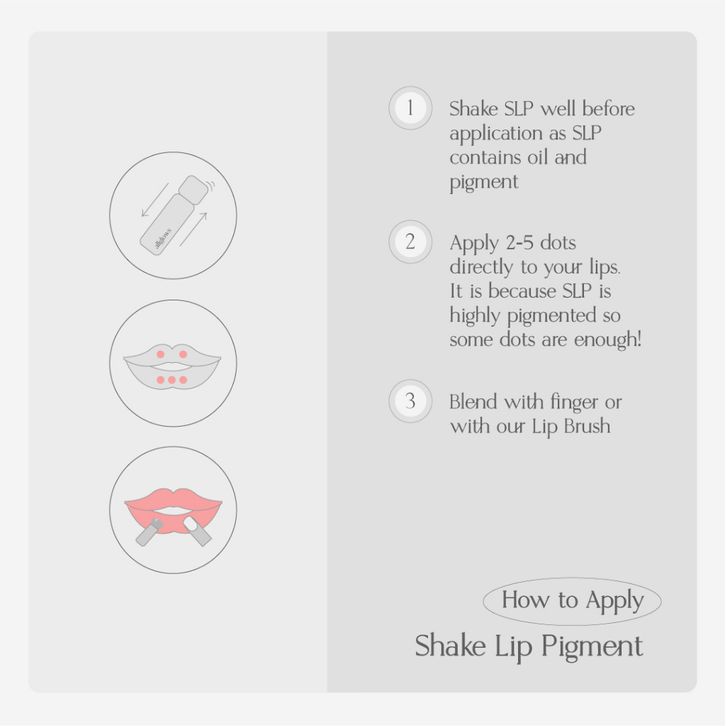 1 Shake SLP well before application as SLP contains oil and pigment

2 Apply 2-5 dots directly to your lips. It is because SLP is highly pigmented so some dots are enough!

3 Blend with finger or with our Lip Brush

How to Apply

Shake Lip Pigment