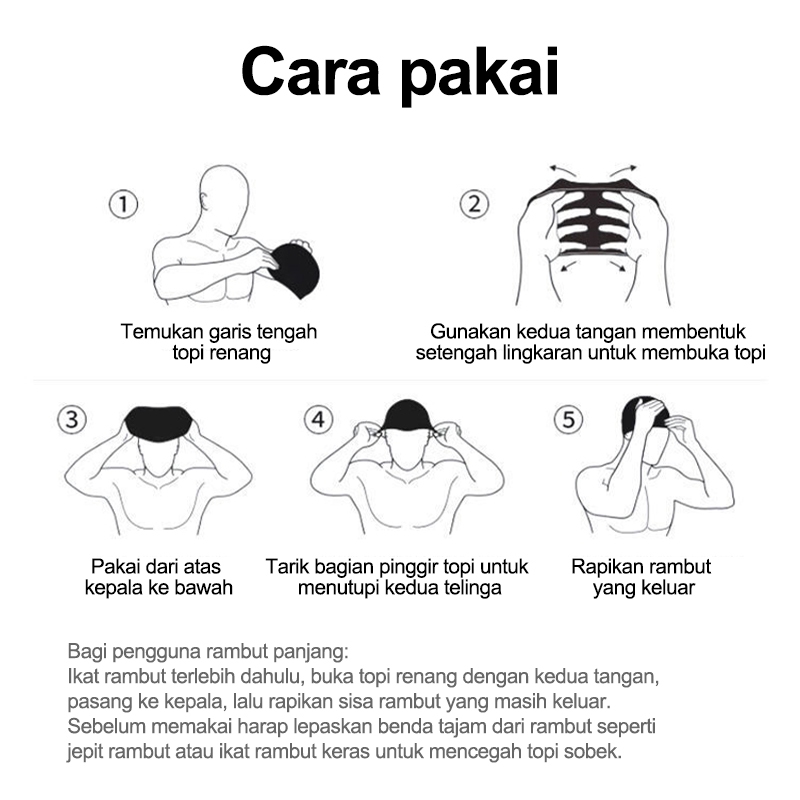 Cara pakai

①

Temukan garis tengah topi renang

②

Gunakan kedua tangan membentuk setengah lingkaran untuk membuka topi

③

Pakai dari atas kepala ke bawah

④

Tarik bagian pinggir topi untuk menutupi kedua telinga

⑤

Rapikan rambut yang keluar

Bagi pengguna rambut panjang:
Ikat rambut terlebih dahulu, buka topi renang dengan kedua tangan, pasang ke kepala, lalu rapikan sisa rambut yang masih keluar.
Sebelum memakai harap lepaskan benda tajam dari rambut seperti jepit rambut atau ikat rambut keras untuk mencegah topi sobek.