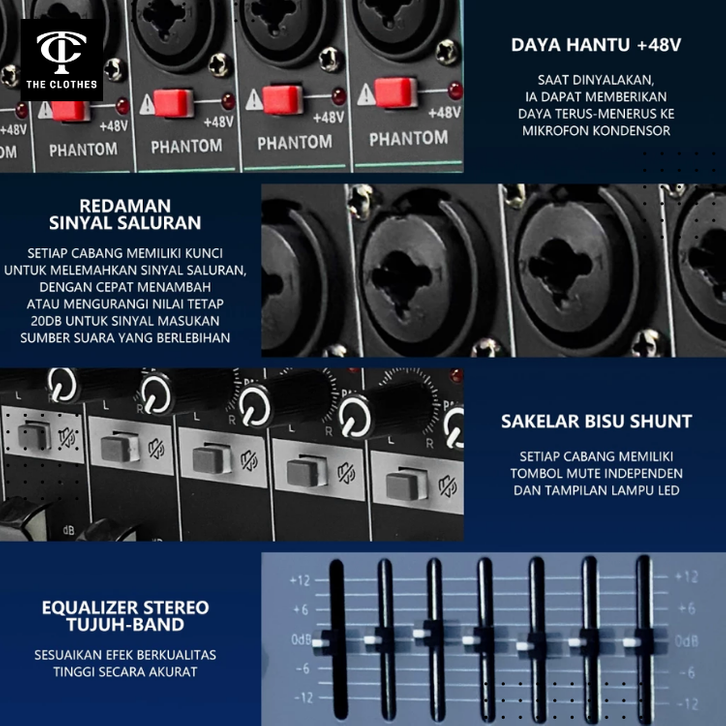 TC
THE CLOTHES

+48V
OM
+48V
PHANTOM
+48V
PHANTOM
+48V
PHANTOM
+48V
PHANTOM

DAYA HANTU +48V

SAAT DINYALAKAN, IA DAPAT MEMBERIKAN DAYA TERUS-MENERUS KE MIKROFON KONDENSOR

REDAMAN SINYAL SALURAN

SETIAP CABANG MEMILIKI KUNCI UNTUK MELEMAHKAN SINYAL SALURAN, DENGAN CEPAT MENAMBAH ATAU MENGURANGI NILAI TETAP 20DB UNTUK SINYAL MASUKAN SUMBER SUARA YANG BERLEBIHAN

L R L R L R L R L R
dB

SAKELAR BISU SHUNT

SETIAP CABANG MEMILIKI TOMBOL MUTE INDEPENDEN DAN TAMPILAN LAMPU LED

EQUALIZER STEREO TUJUH-BAND

SESUAIKAN EFEK BERKUALITAS TINGGI SECARA AKURAT

+12
+6
0dB
-6
-12

+12
+6
0dB
-6
-12