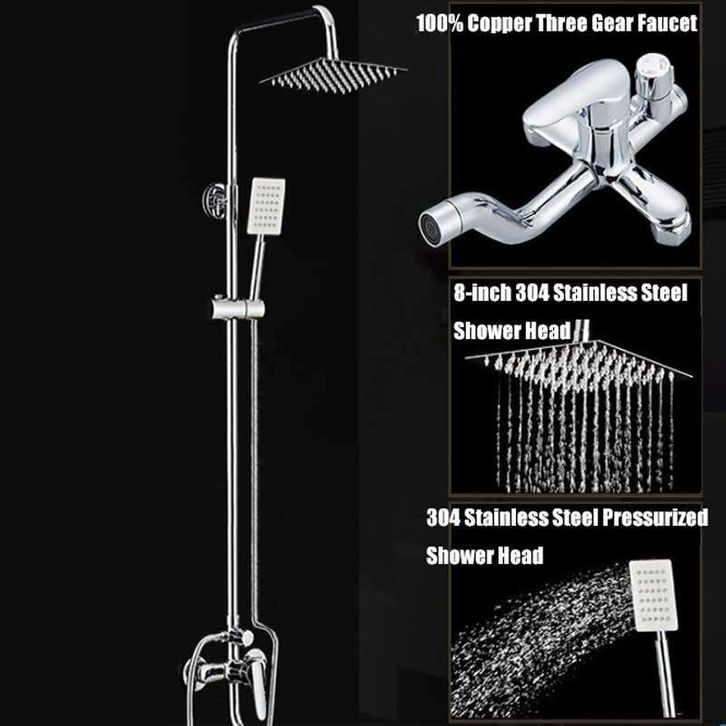 100% Copper Three Gear Faucet

8-inch 304 Stainless Steel Shower Head

304 Stainless Steel Pressurized Shower Head