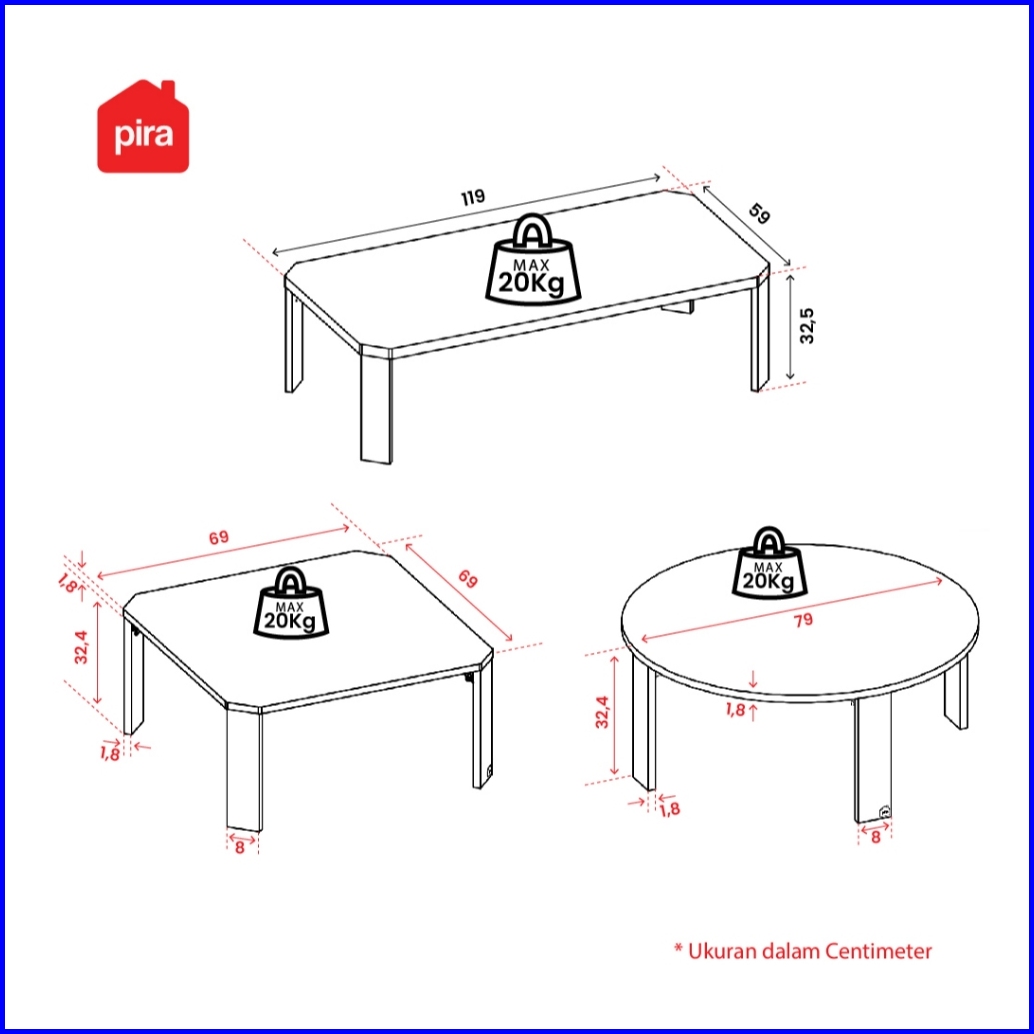 pira

119
59
MAX
20Kg
32,5

69
69
1,8
MAX
20Kg
32,4
1,8
8

MAX
20Kg
79
32,4
1,8
1,8
8

* Ukuran dalam Centimeter