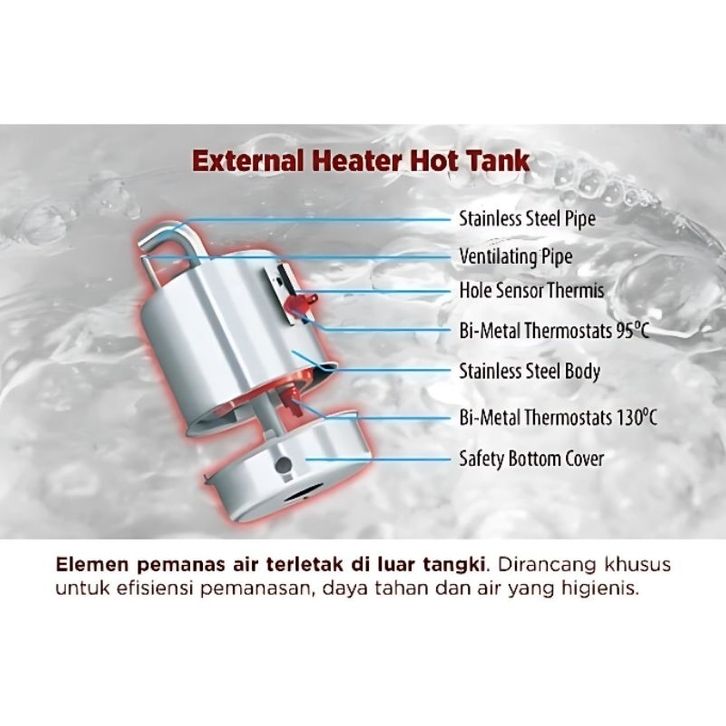 External Heater Hot Tank

Stainless Steel Pipe
Ventilating Pipe
Hole Sensor Thermis
Bi-Metal Thermostats 95°C
Stainless Steel Body
Bi-Metal Thermostats 130°C
Safety Bottom Cover

Elemen pemanas air terletak di luar tangki. Dirancang khusus untuk efisiensi pemanasan, daya tahan dan air yang higienis.