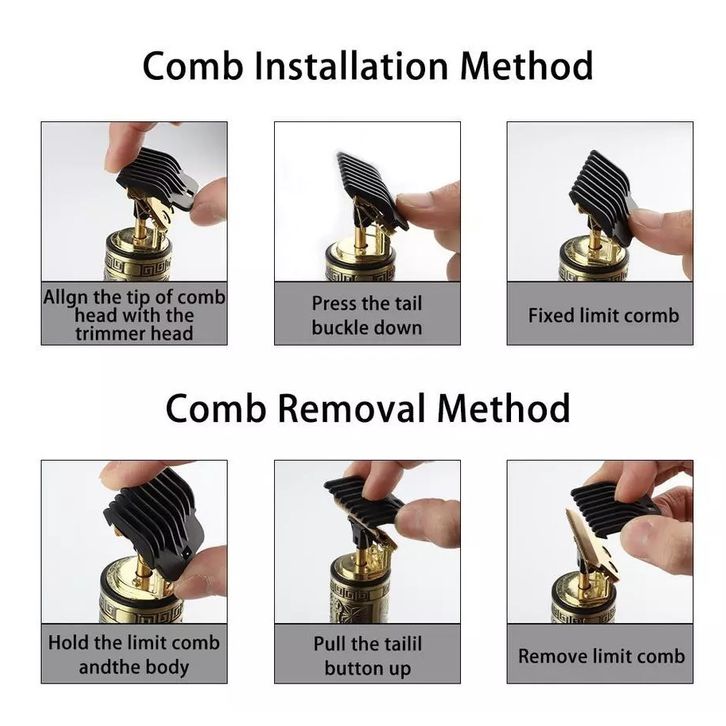 Comb Installation Method

Allgn the tip of comb head with the trimmer head

Press the tail buckle down

Fixed limit cormb

Comb Removal Method

Hold the limit comb andthe body

Pull the tailil button up

Remove limit comb